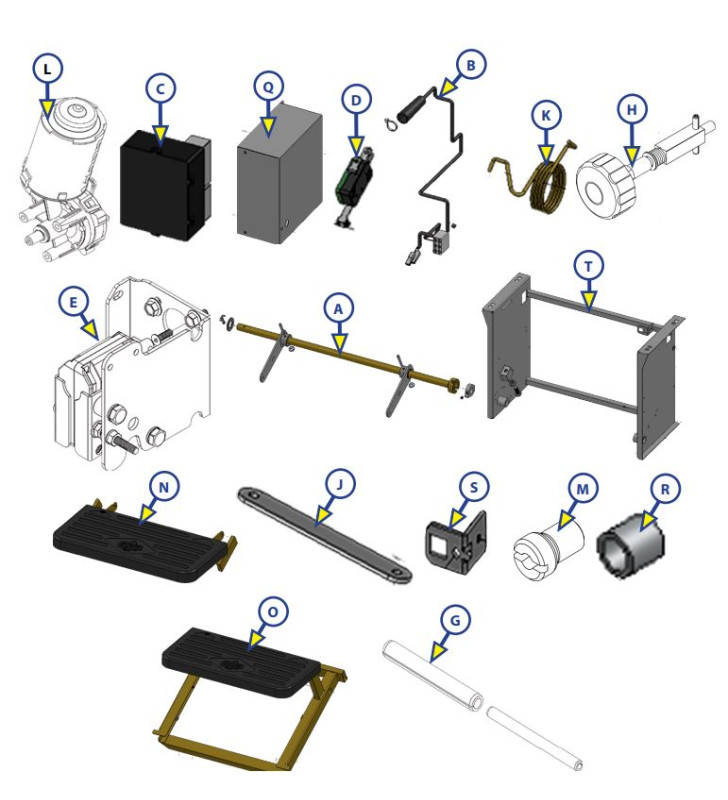 L C Q D B K H

E A T

N J S M R

O G