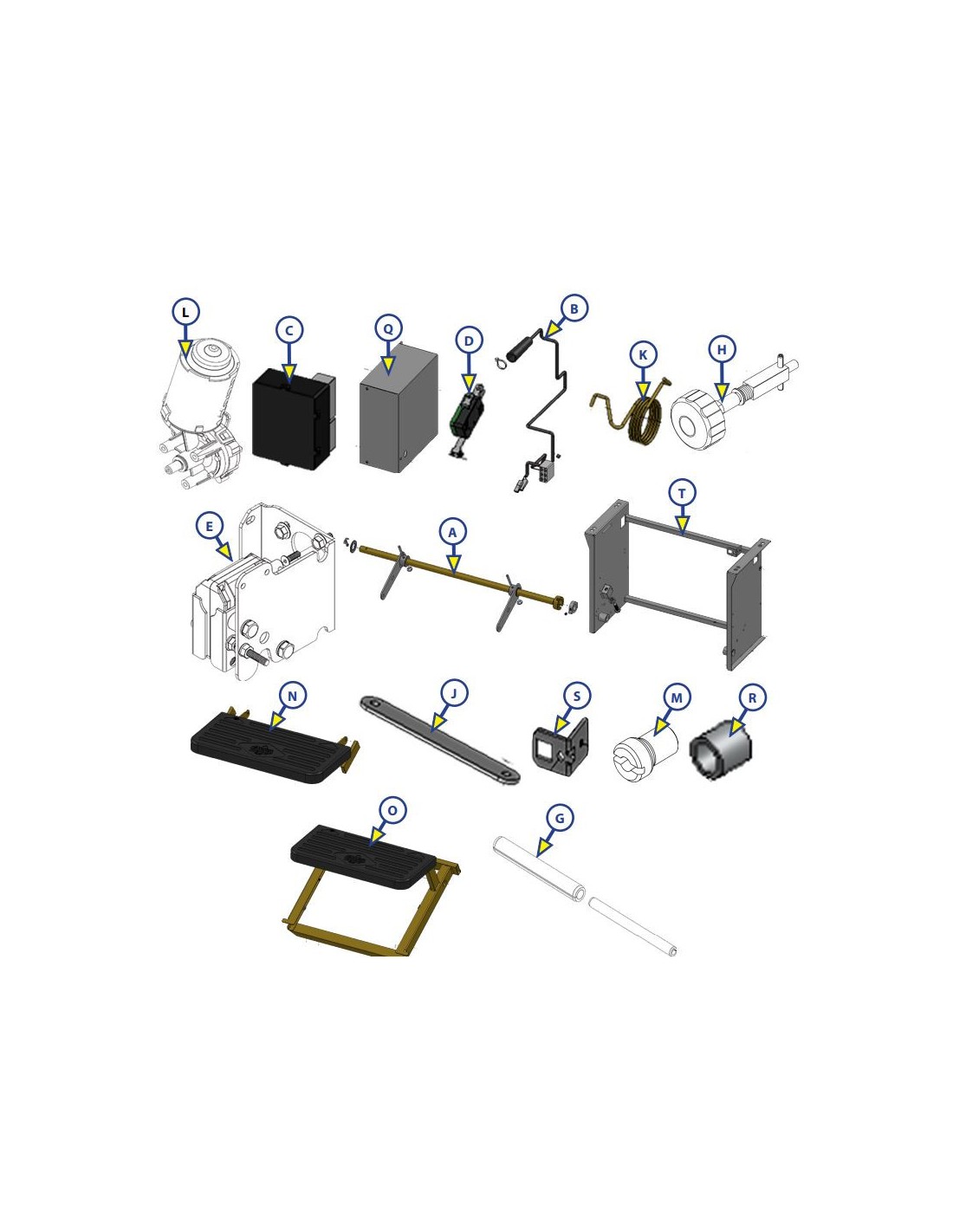 L C Q D B K H

E A T

N J S M R

O G