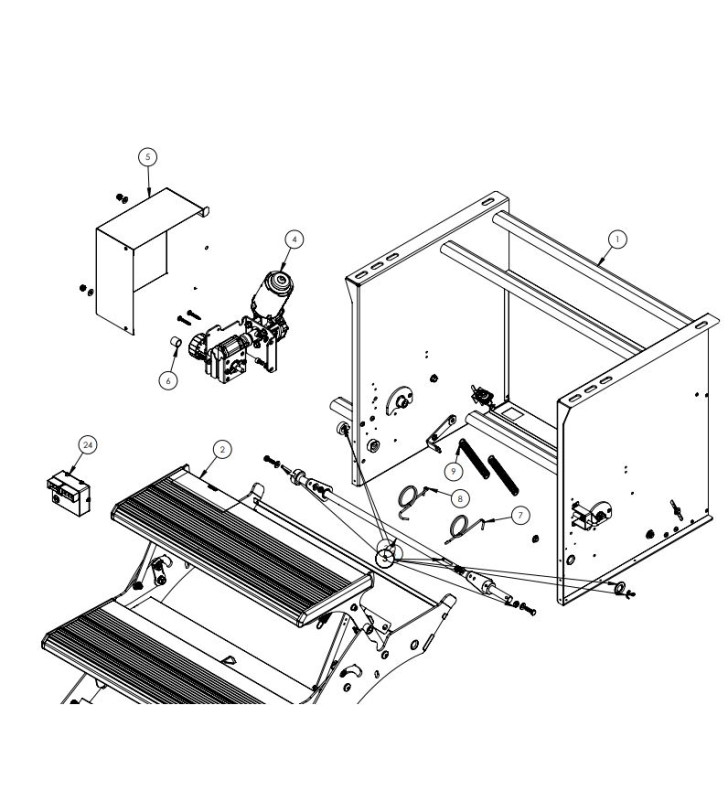 5
4
1
6
24
2
9
8
7