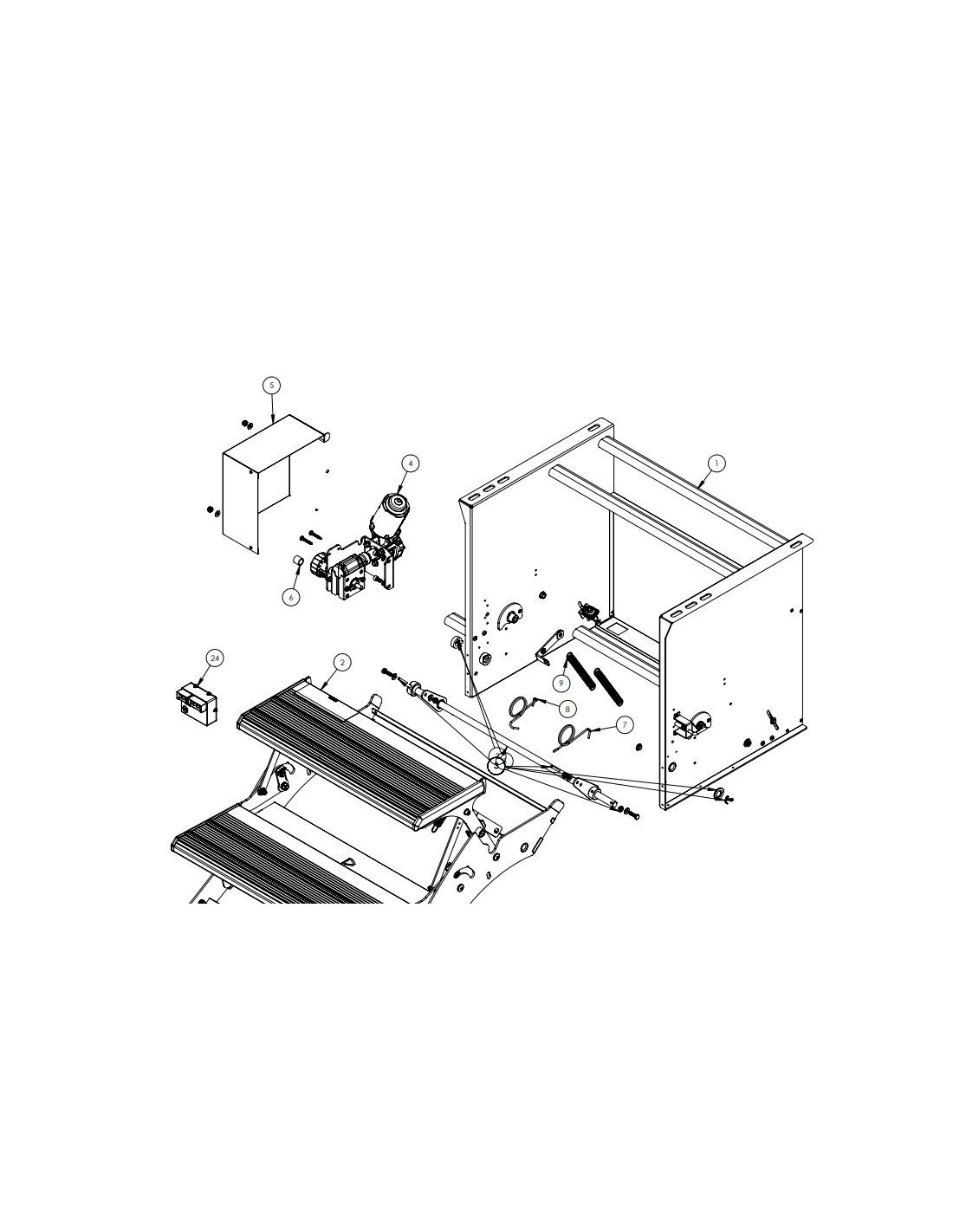 5
4
1
6
24
2
9
8
7