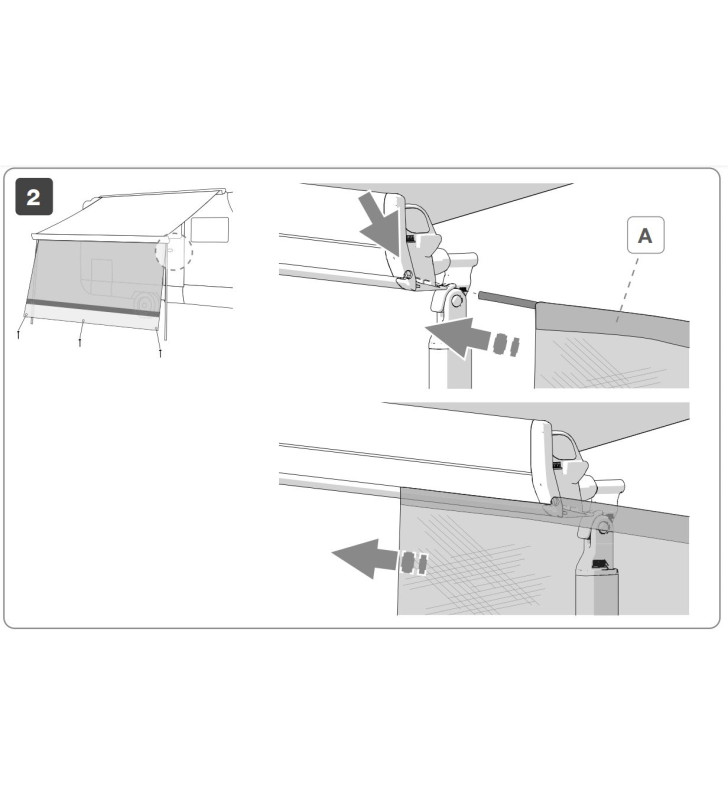 2

A