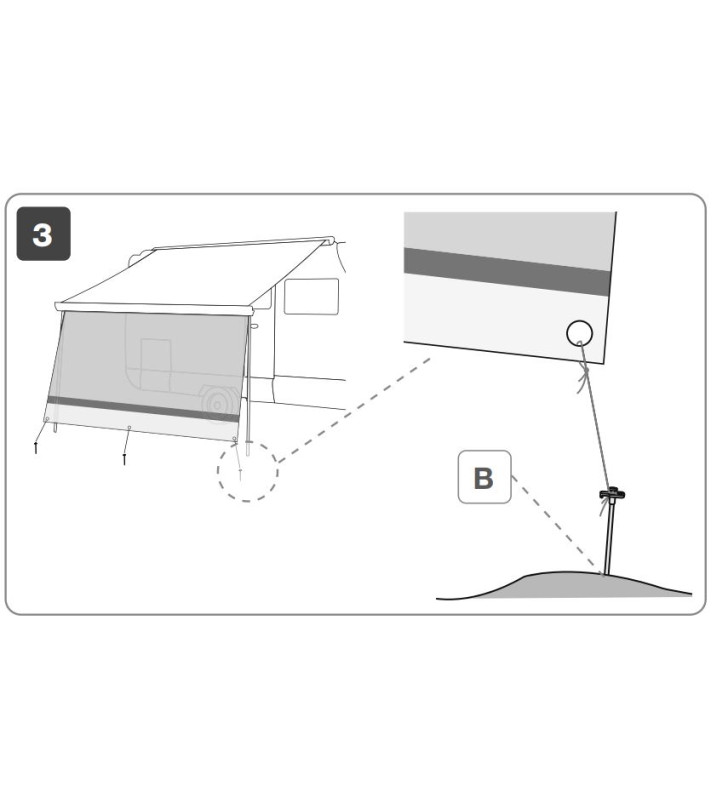 3

B