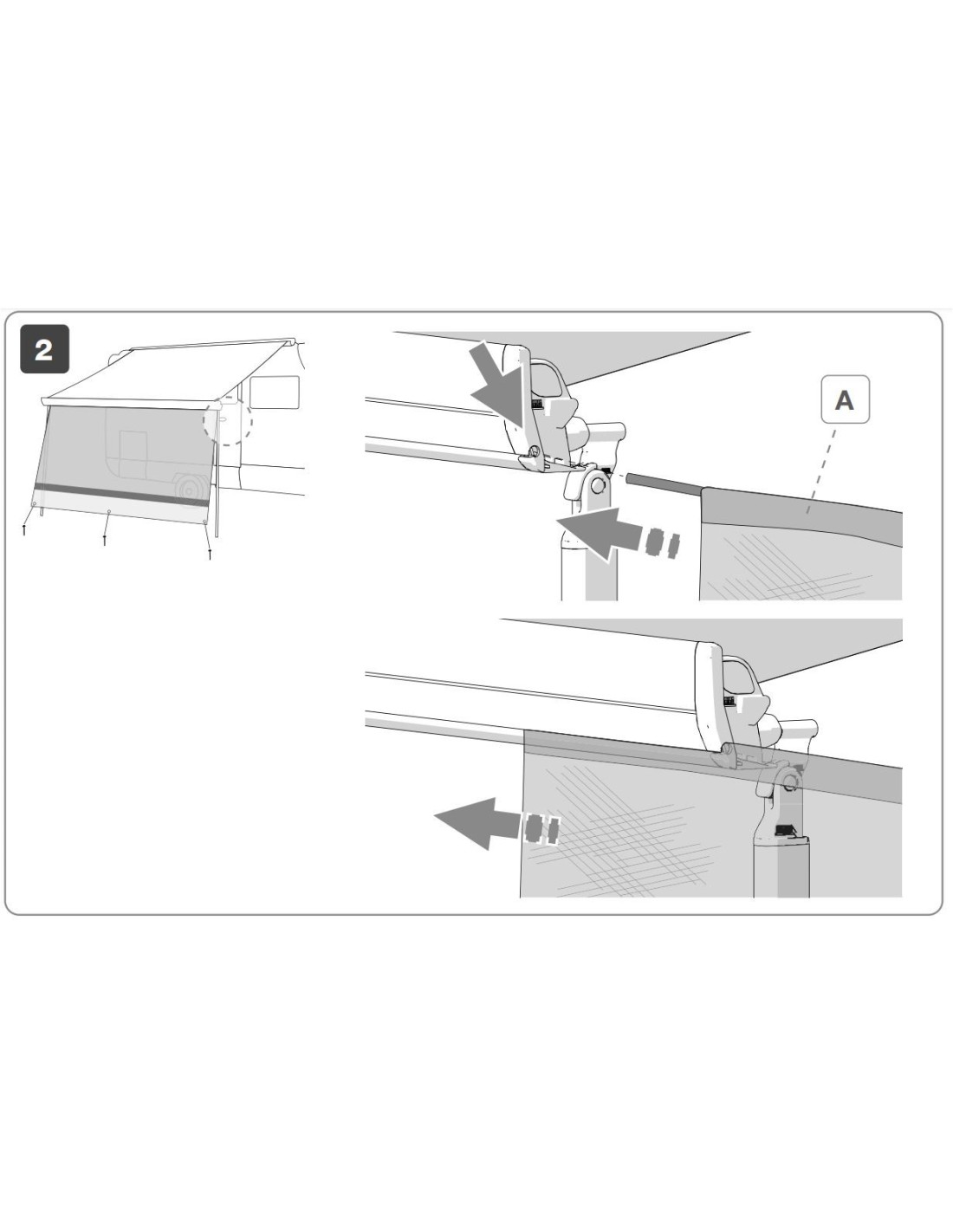 2

A