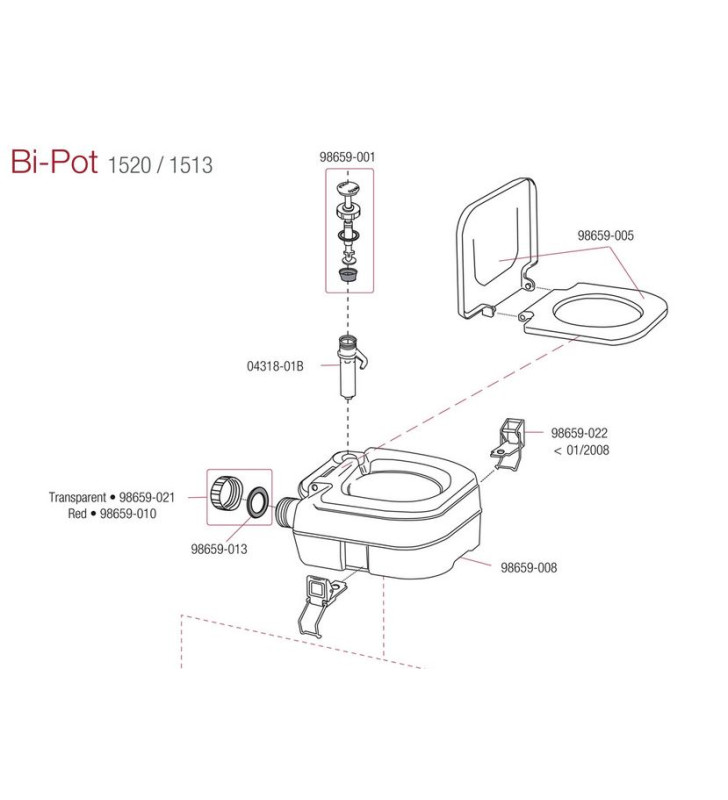 Bi-Pot 1520 / 1513

98659-001

98659-005

04318-01B

98659-022
< 01/2008

Transparent • 98659-021
Red • 98659-010

98659-013

98659-008