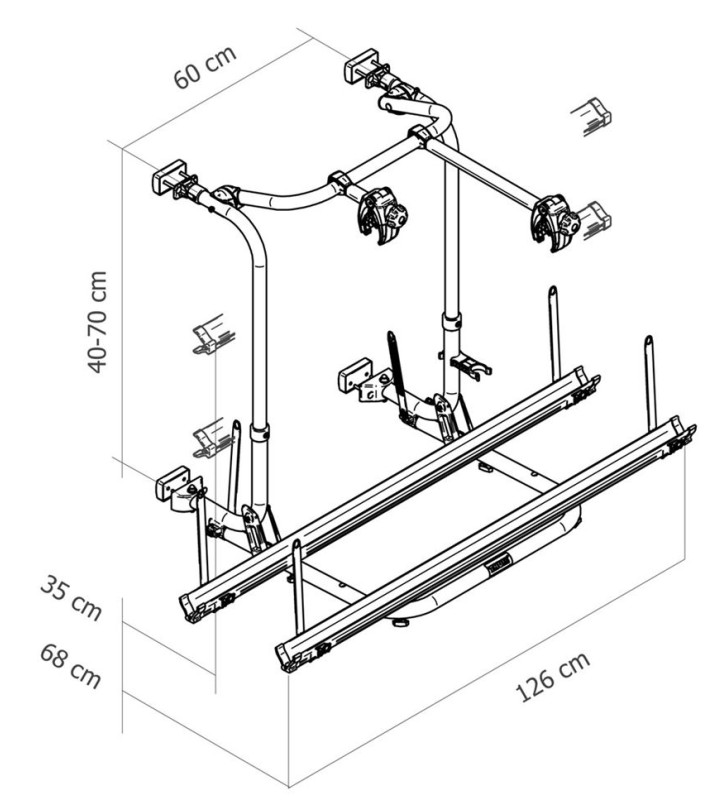 60 cm
40-70 cm
35 cm
68 cm
126 cm