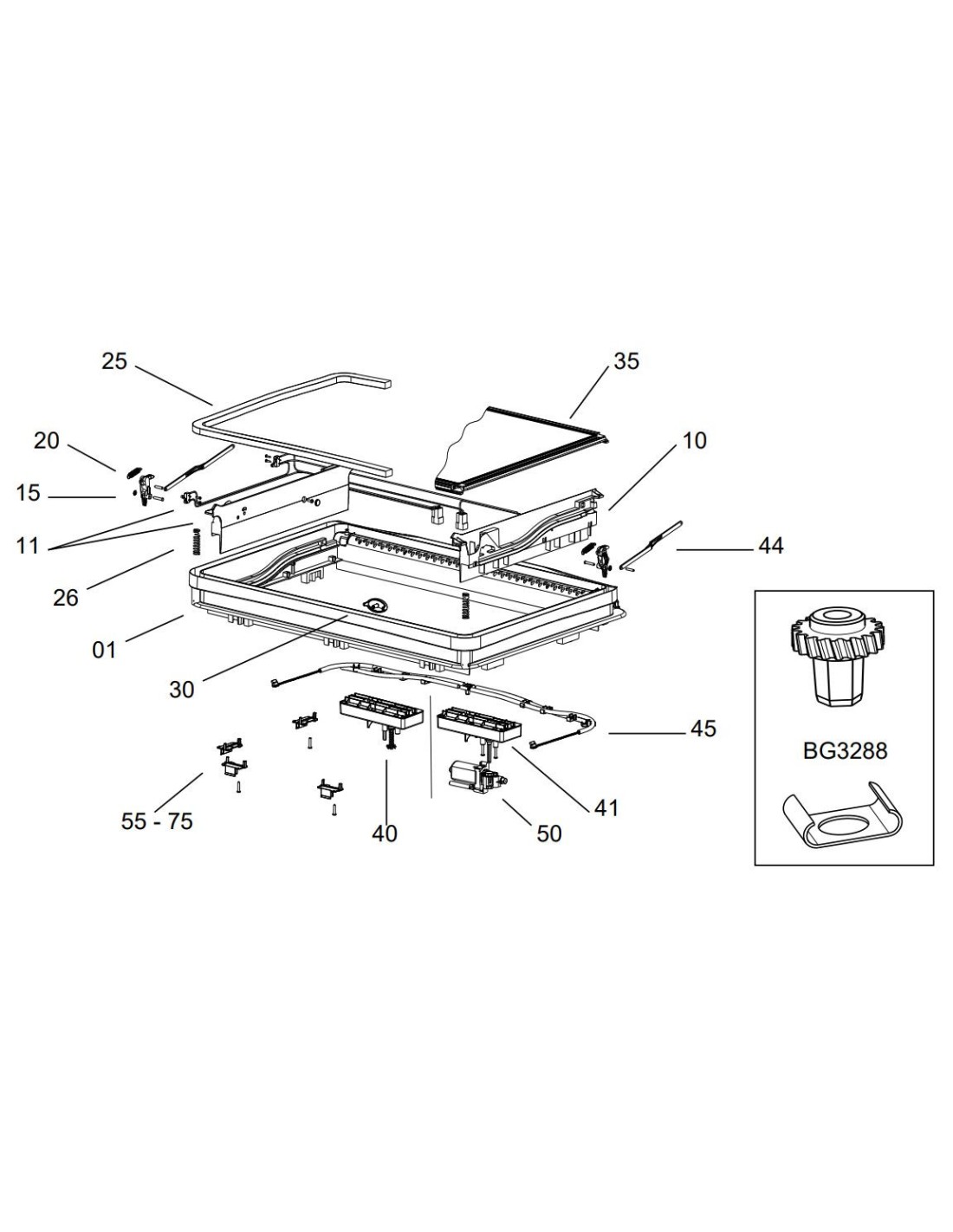 25

35

20

10

15

11

44

26

01

30

45

BG3288

55 - 75

40

50

41