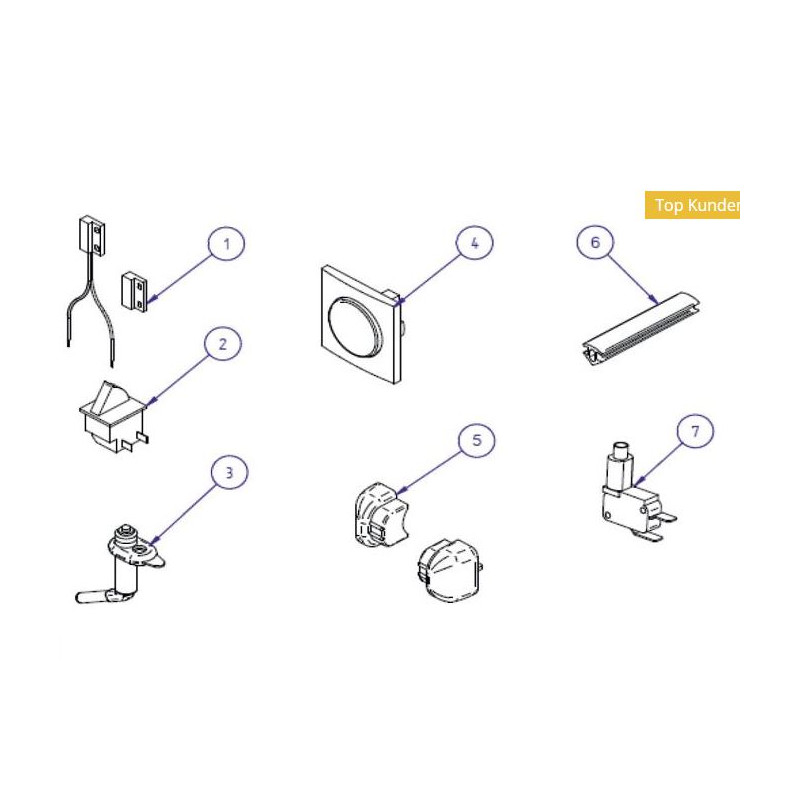 Top Kunder

1

2

3

4

5

6

7