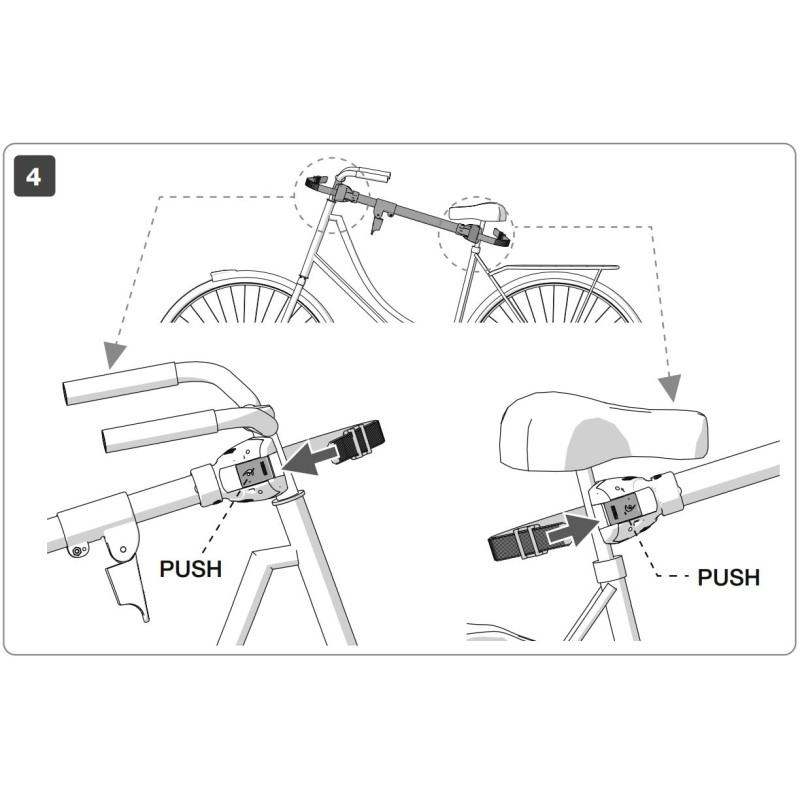 4

PUSH

PUSH