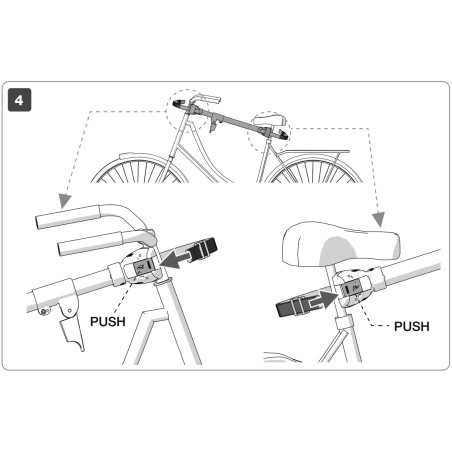 4

PUSH

PUSH