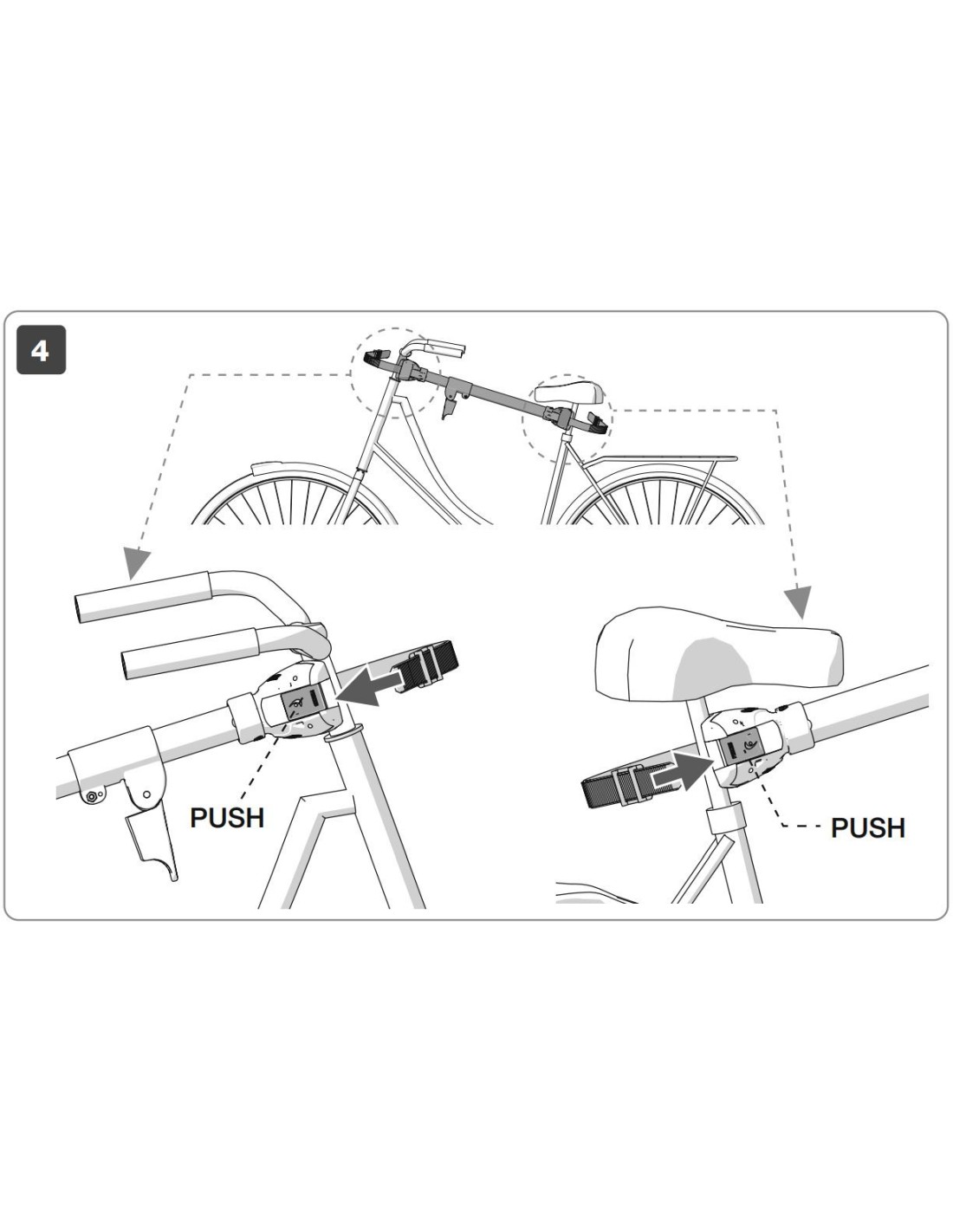 4

PUSH

PUSH