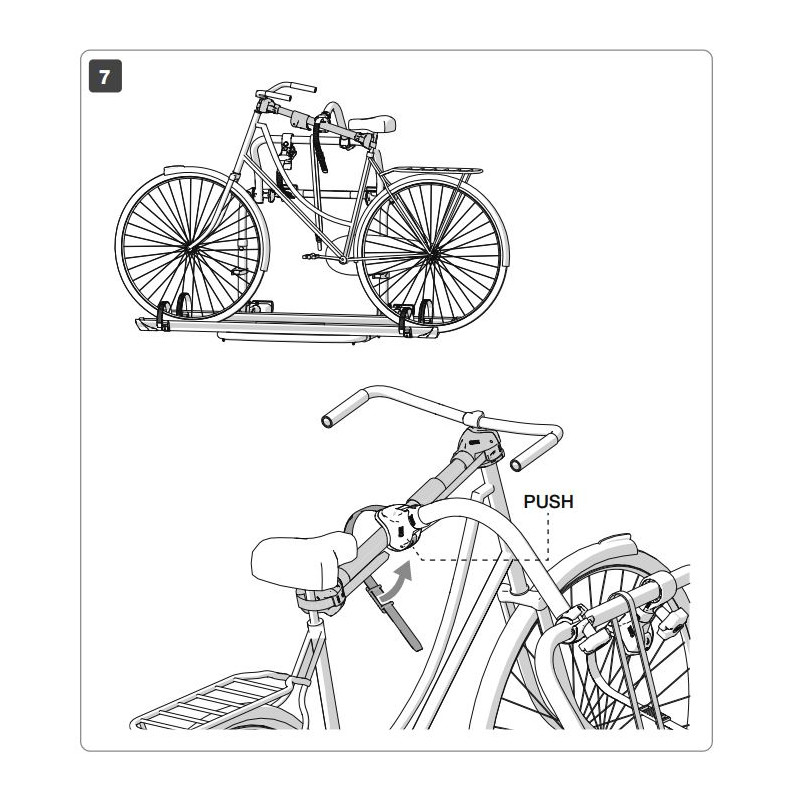 7

PUSH