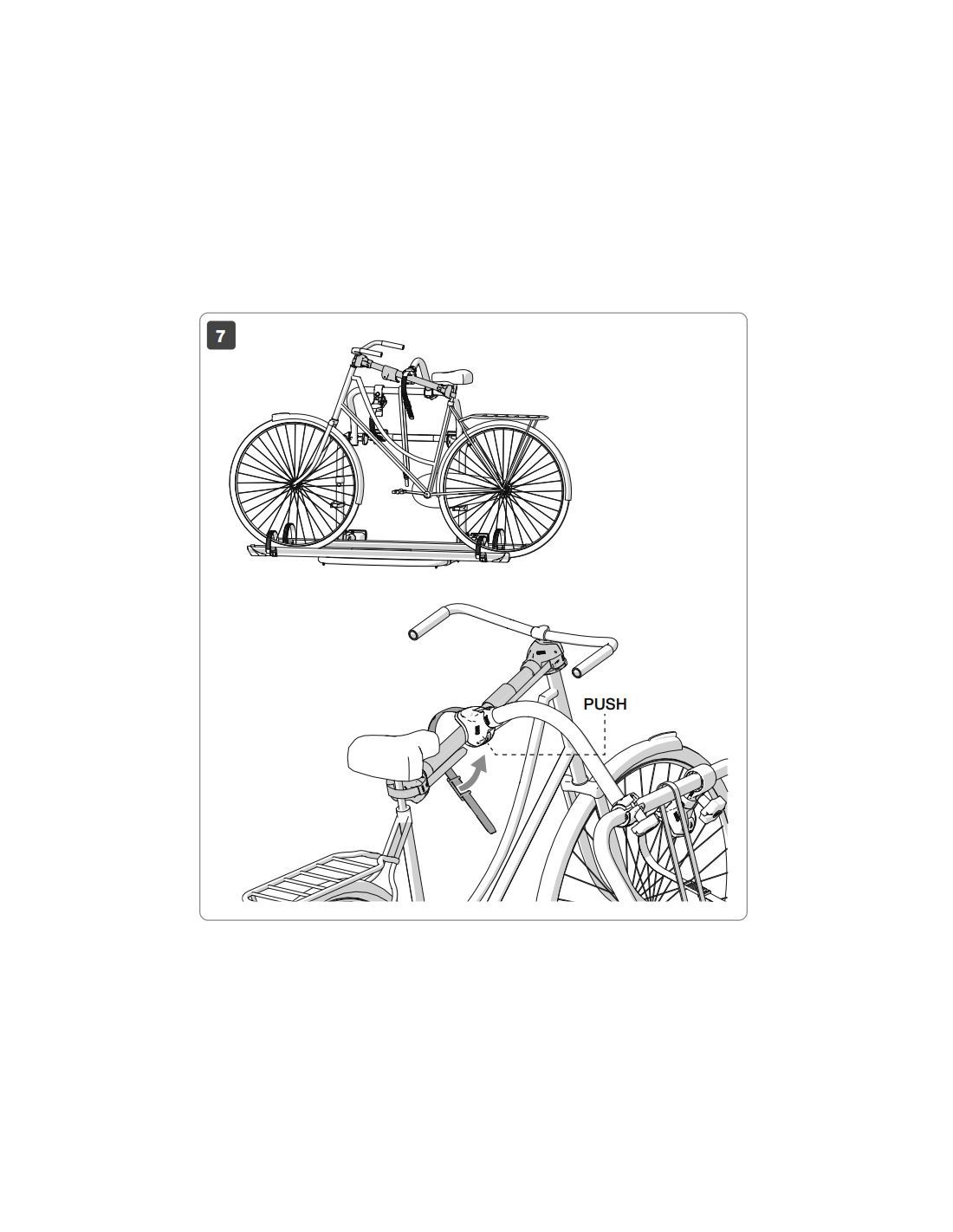 7

PUSH