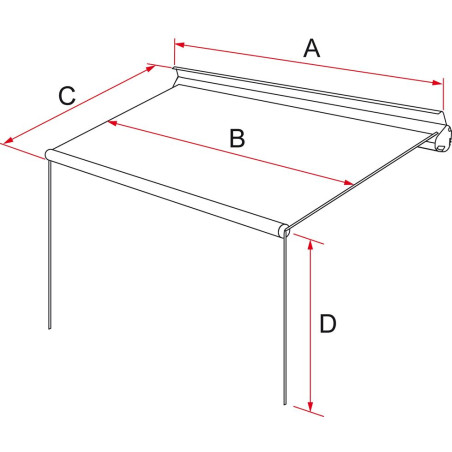 A
C
B
D