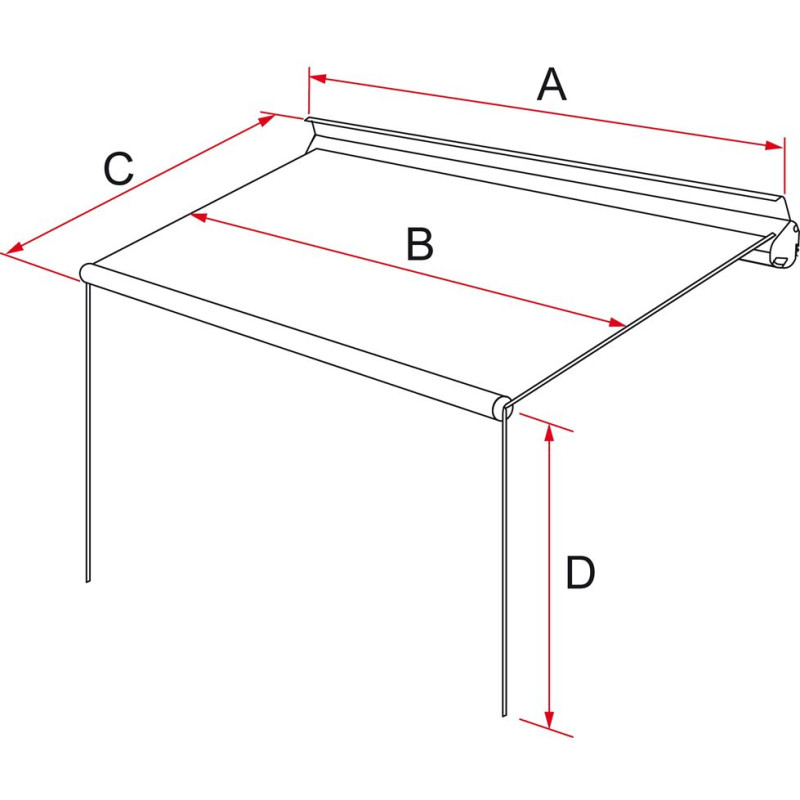 A

C

B

D