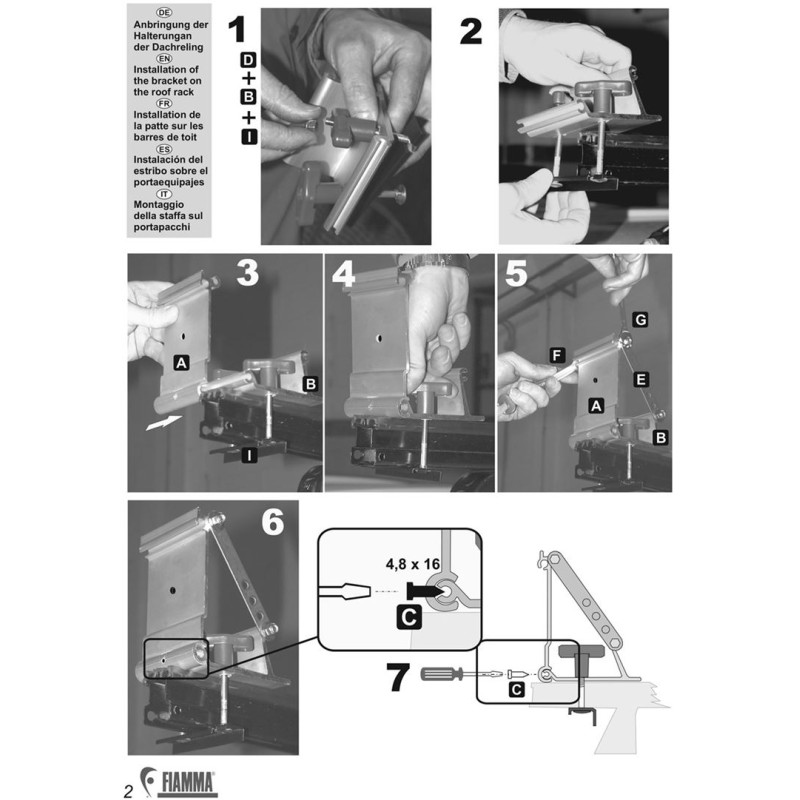 DE
Anbringung der Halterungan der Dachreling
EN
Installation of the bracket on the roof rack
FR
Installation de la patte sur les barres de toit
ES
Instalación del estribo sobre el portaequipajes
IT
Montaggio della staffa sul portapacchi

1
D
+
B
+
I

2

3
A
B
I

4

5
G
F
E
A
B

6

4,8 x 16
C

7
C

2 FIAMMA