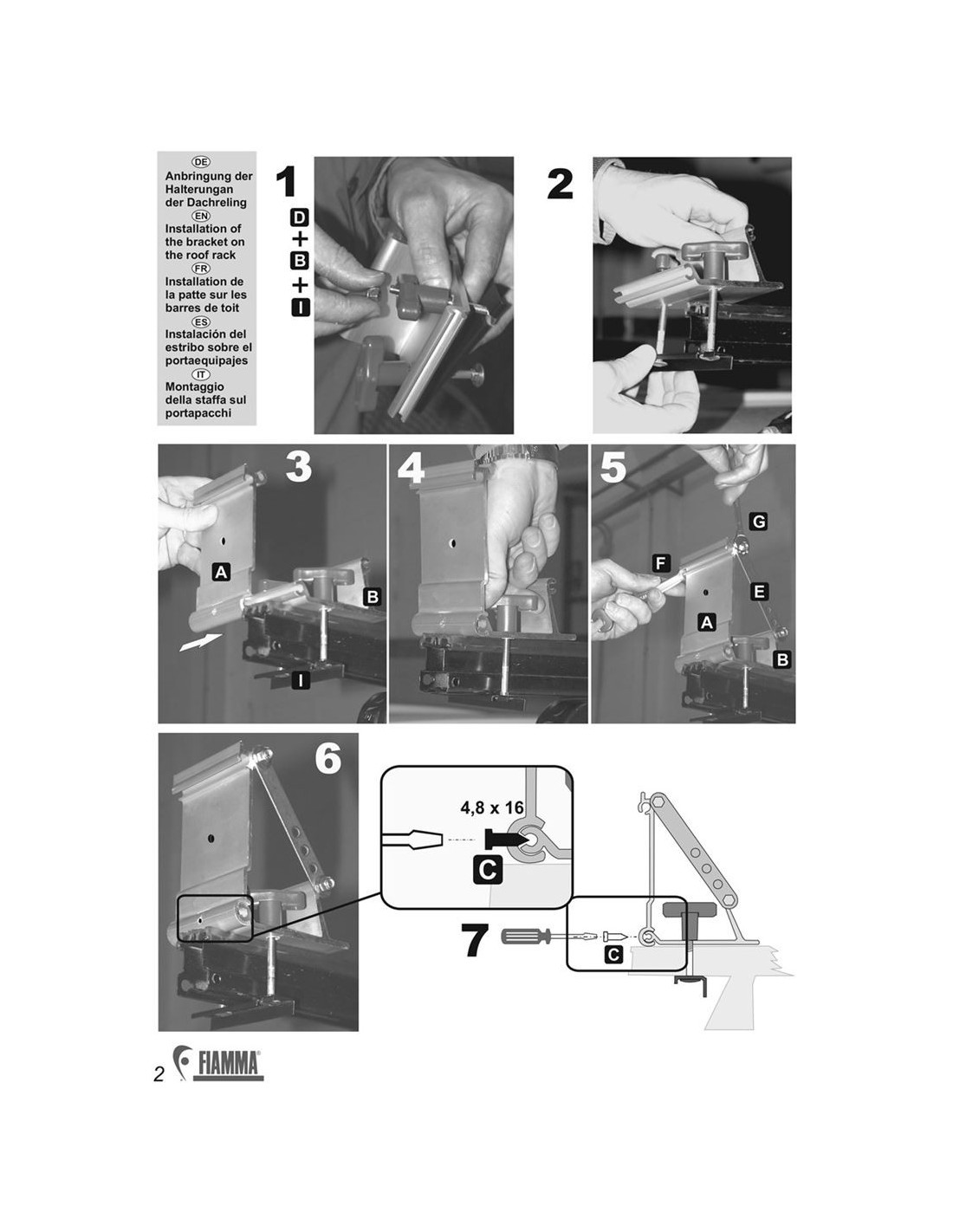 DE
Anbringung der Halterungan der Dachreling
EN
Installation of the bracket on the roof rack
FR
Installation de la patte sur les barres de toit
ES
Instalación del estribo sobre el portaequipajes
IT
Montaggio della staffa sul portapacchi

1
D
+
B
+
I

2

3
A
B
I

4

5
G
F
E
A
B

6

4,8 x 16
C

7
C

2 FIAMMA