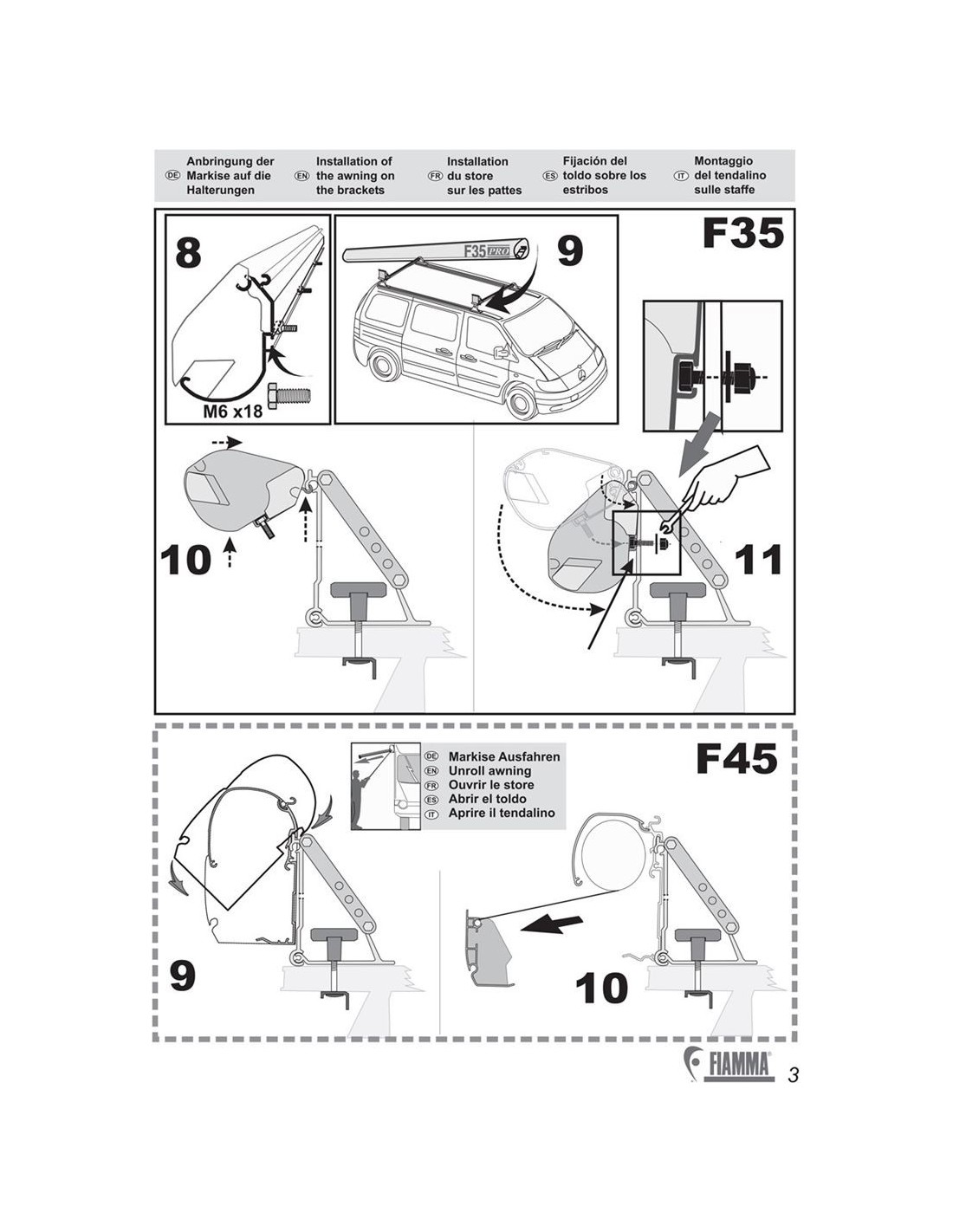 DE Anbringung der Markise auf die Halterungen

EN Installation of the awning on the brackets

FR Installation du store sur les pattes

ES Fijación del toldo sobre los estribos

IT Montaggio del tendalino sulle staffe

F35

8

M6 x18

9

F35 PRO

10

11

F45

DE Markise Ausfahren
EN Unroll awning
FR Ouvrir le store
ES Abrir el toldo
IT Aprire il tendalino

9

10

FIAMMA

3