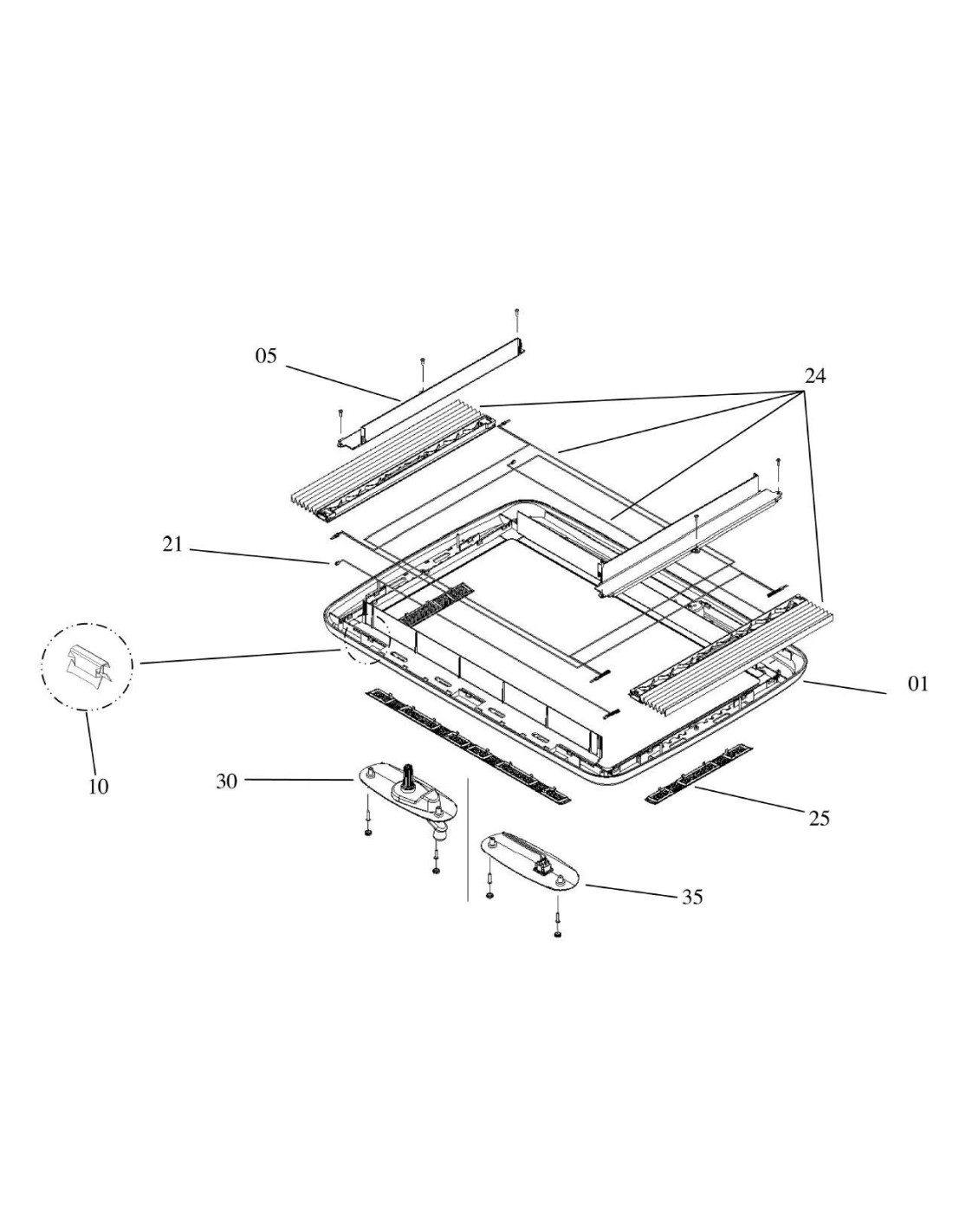 05

24

21

01

10

30

25

35