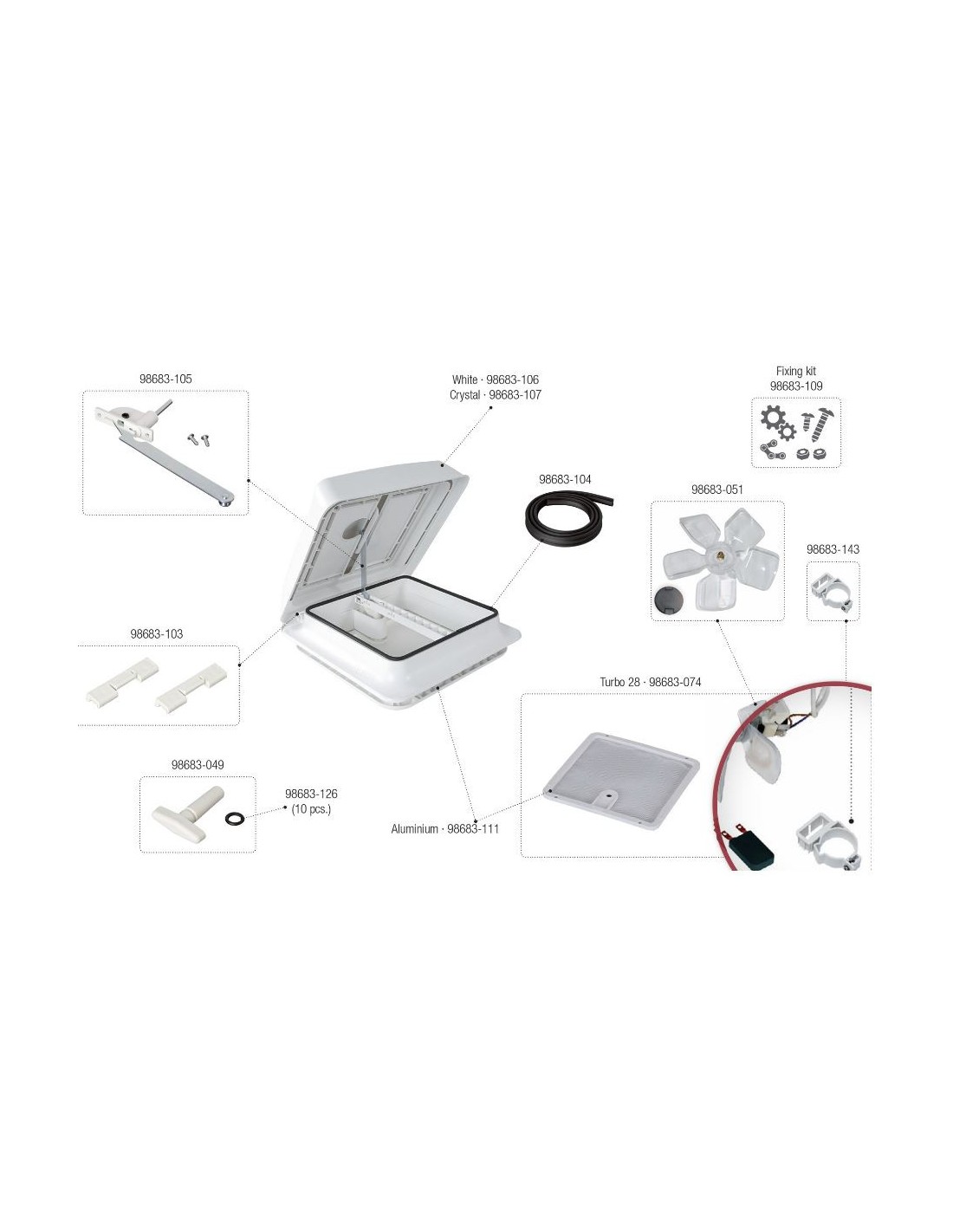 98683-105

White · 98683-106
Crystal · 98683-107

Fixing kit
98683-109

98683-104

98683-051

98683-143

98683-103

Turbo 28 · 98683-074

98683-049

98683-126
(10 pcs.)

Aluminium · 98683-111