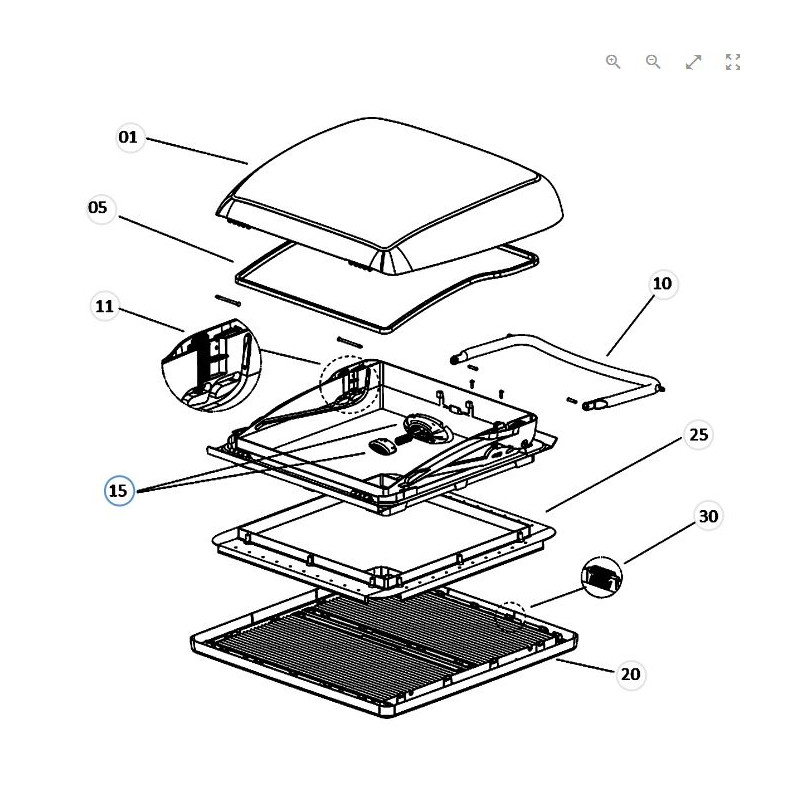 01
05
11
10
25
15
30
20