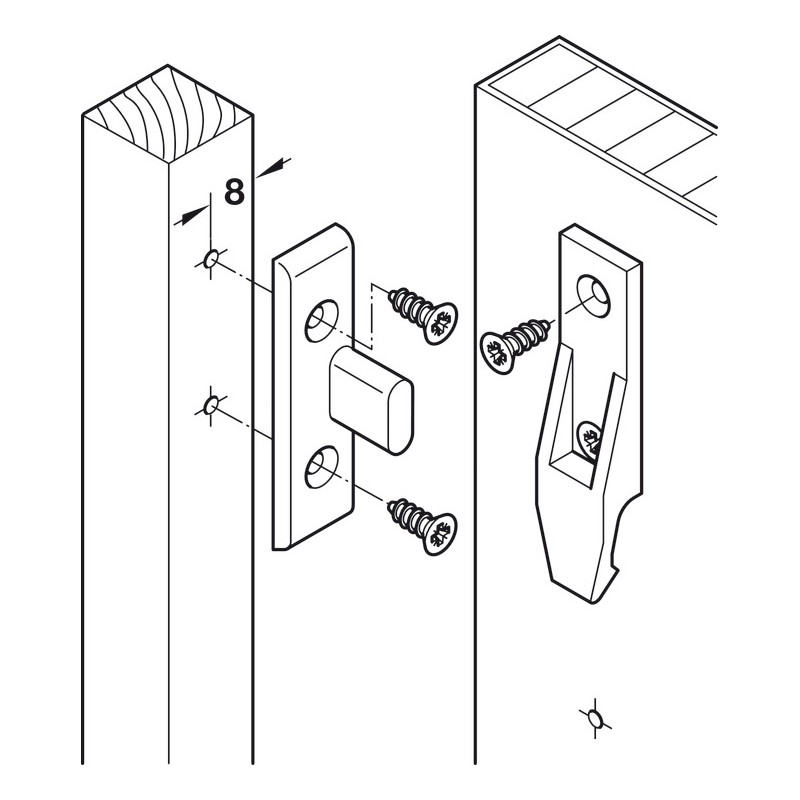 8