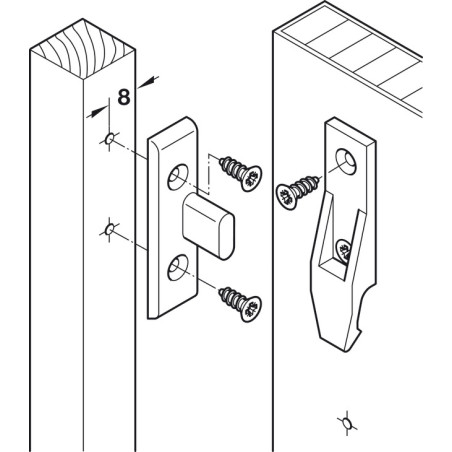 8