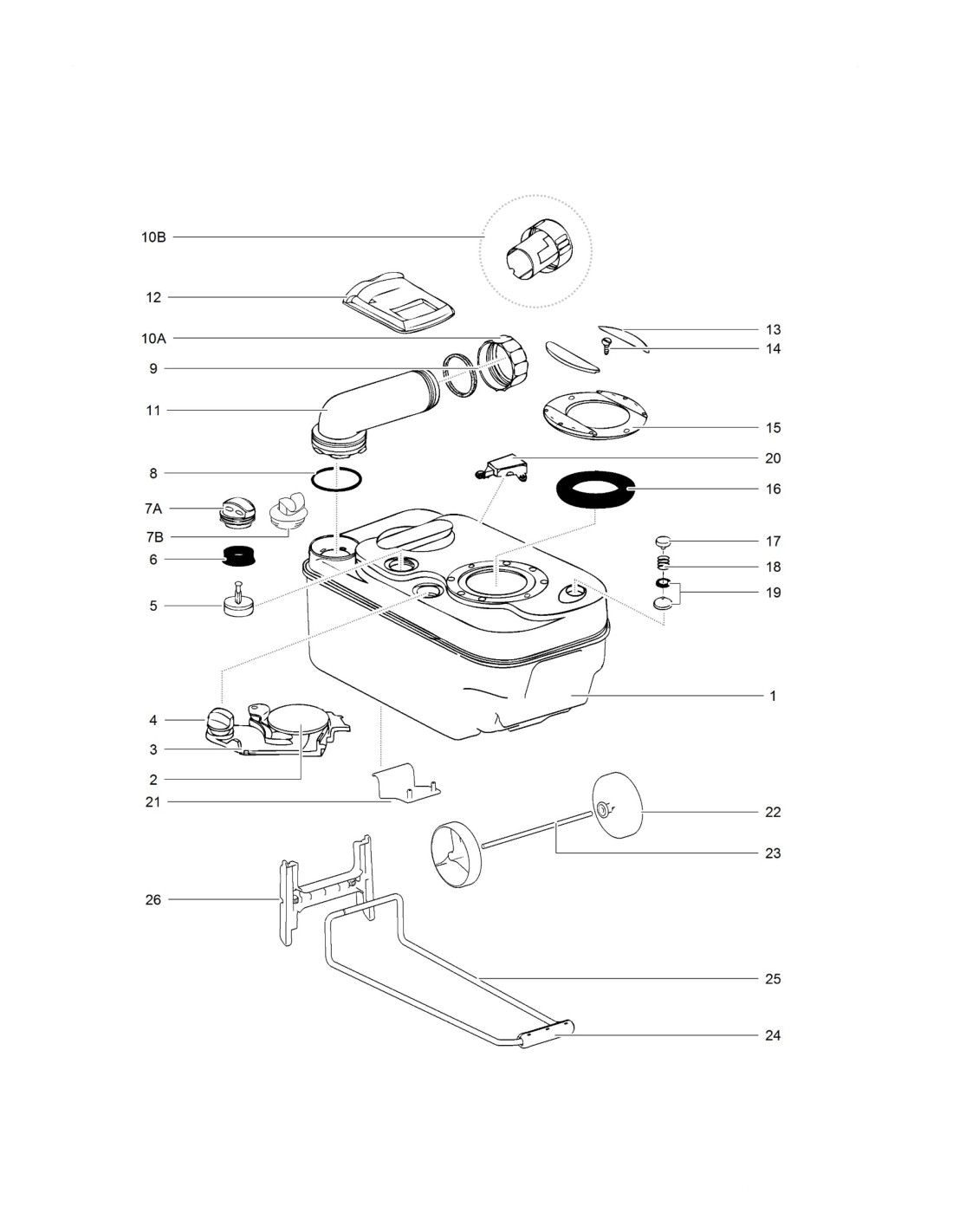 10B
12
10A
9
11
8
7A
7B
6
5
4
3
2
21
26
13
14
15
20
16
17
18
19
1
22
23
25
24