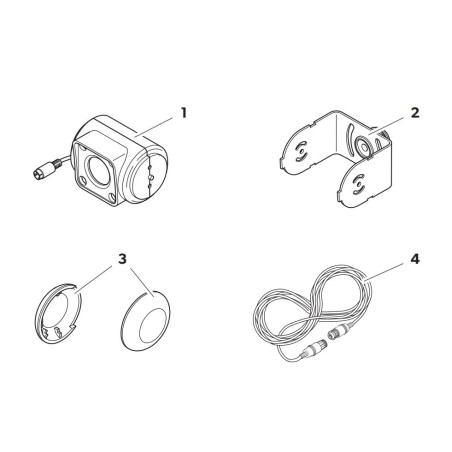 1
2
3
4