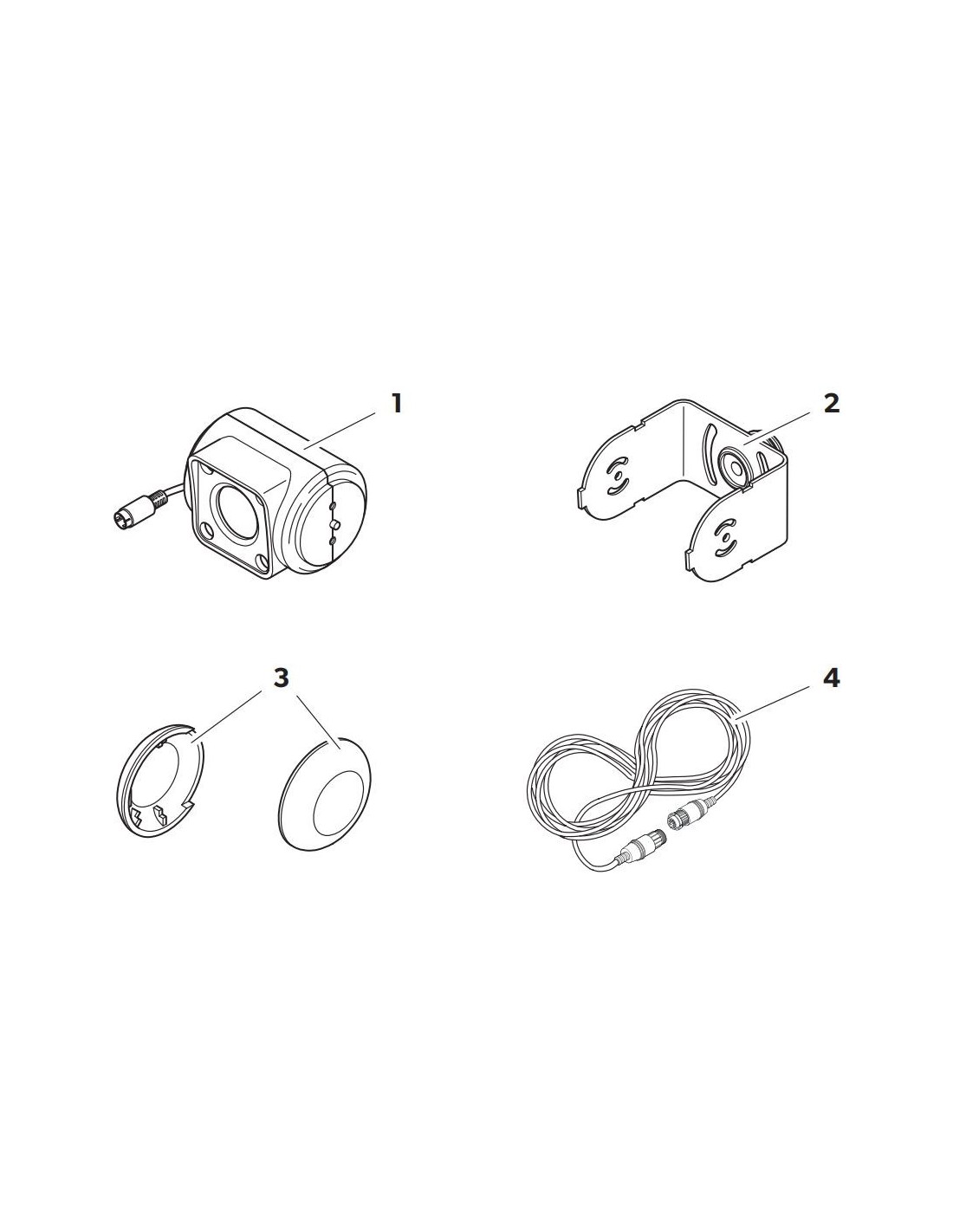 1

2

3

4