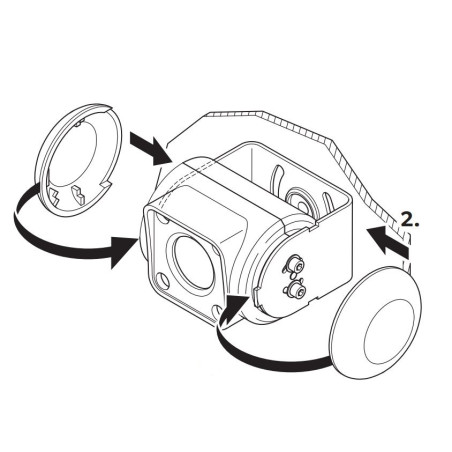 2.