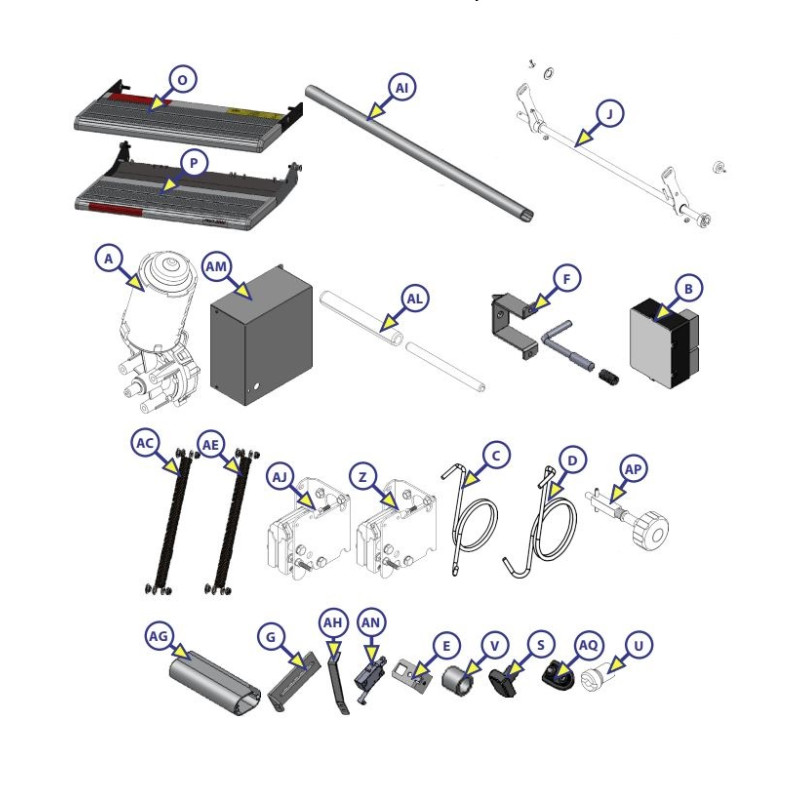 O
AI
J
P
A
AM
AL
F
B
AC
AE
AJ
Z
C
D
AP
AG
G
AH
AN
E
V
S
AQ
U