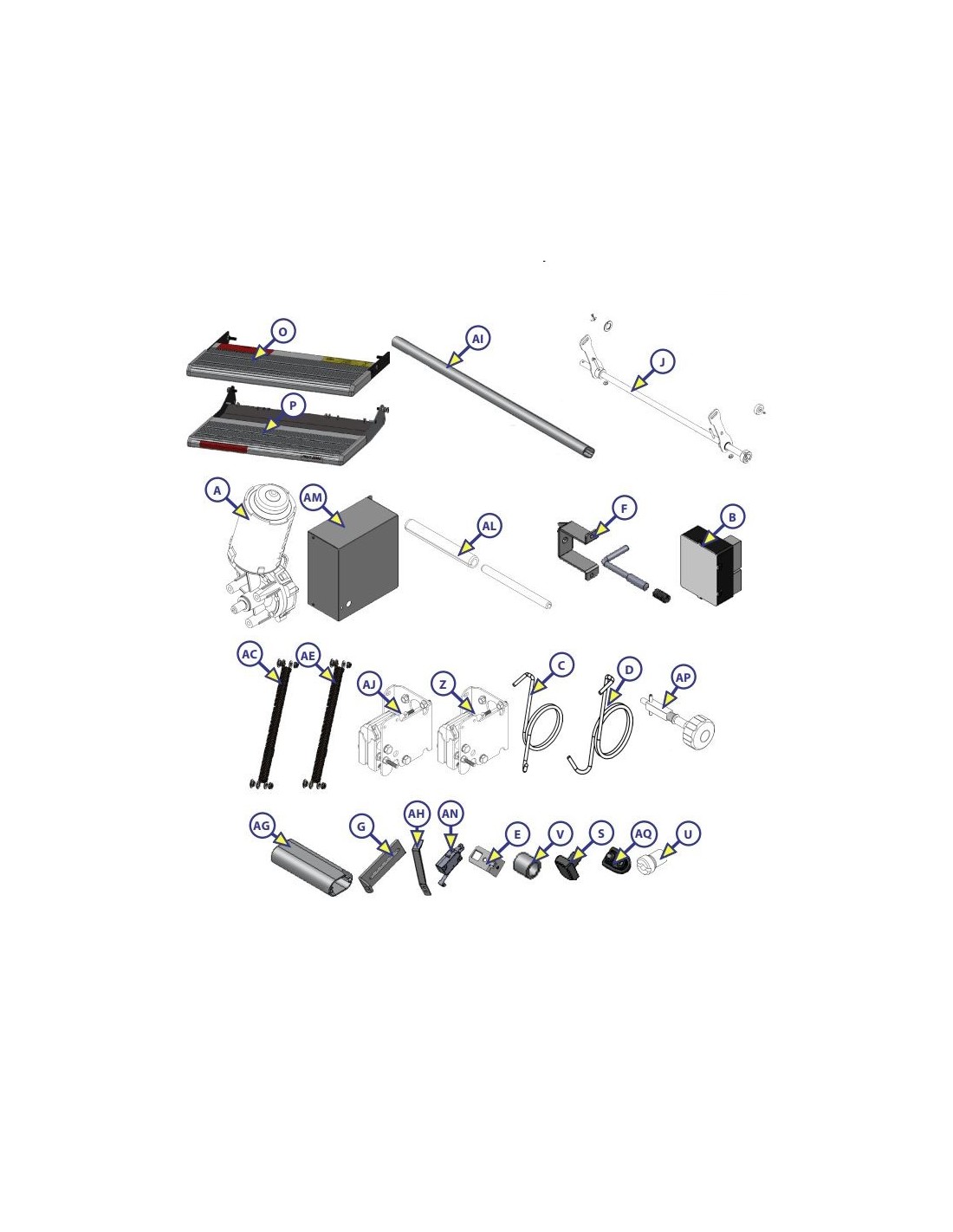 O
AI
J
P
A
AM
AL
F
B
AC
AE
AJ
Z
C
D
AP
AG
G
AH
AN
E
V
S
AQ
U