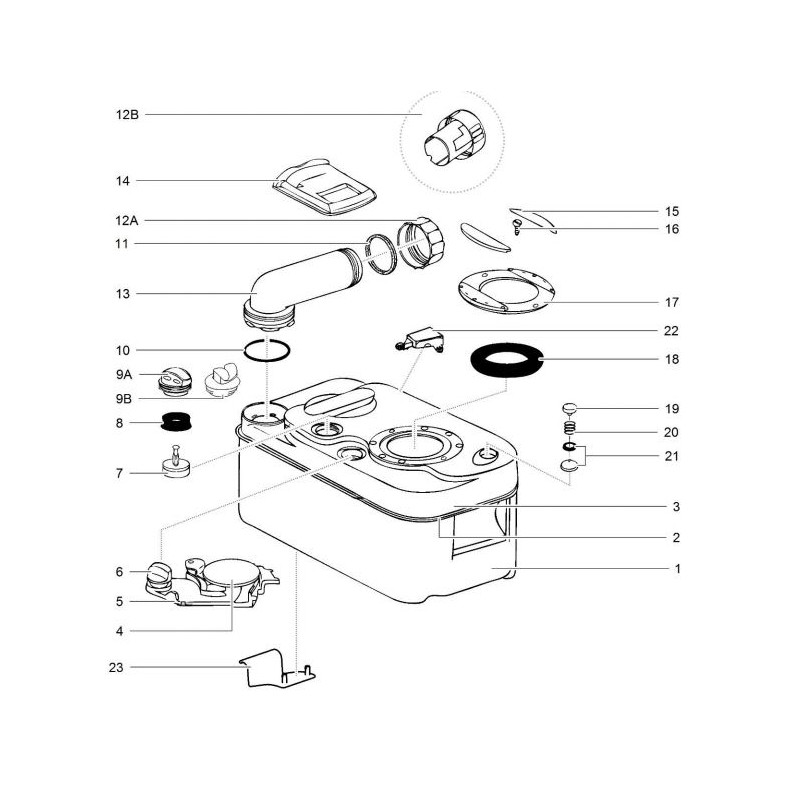 12B
14
12A
11
13
10
9A
9B
8
7
6
5
4
23
15
16
17
22
18
19
20
21
3
2
1