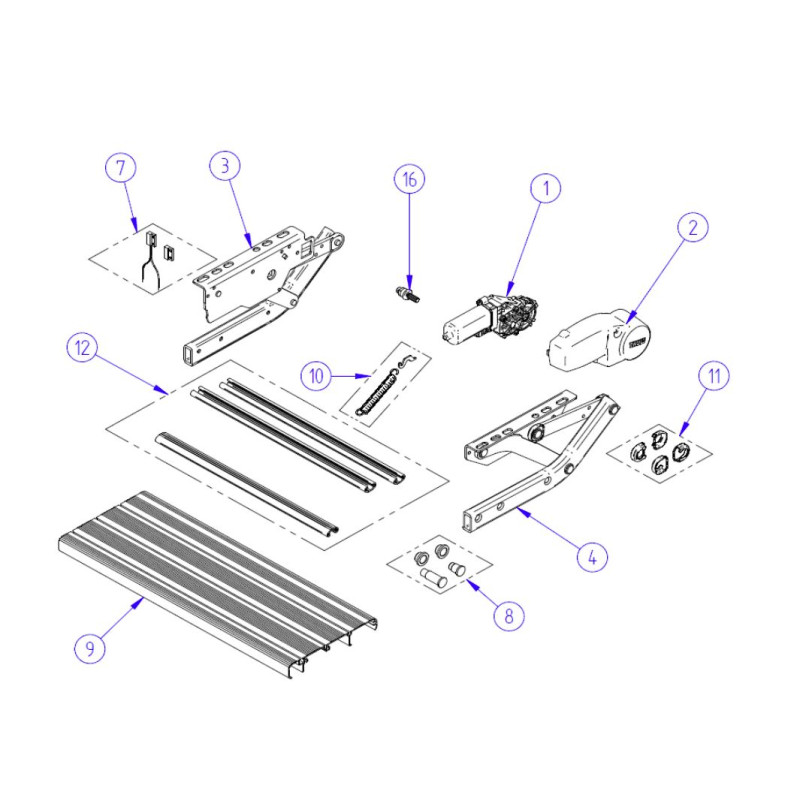 7
3
16
1
2
12
10
11
4
8
9