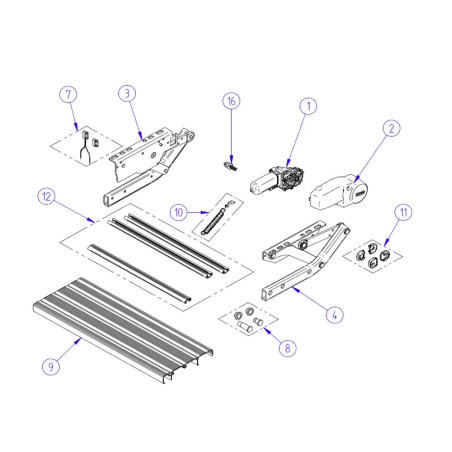 7
3
16
1
2
12
10
11
4
8
9