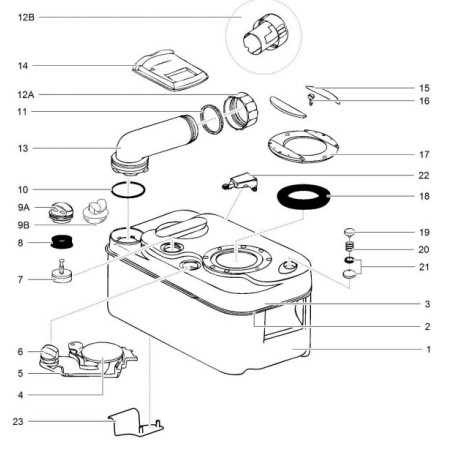 12B
14
12A
11
13
10
9A
9B
8
7
6
5
4
23
15
16
17
22
18
19
20
21
3
2
1