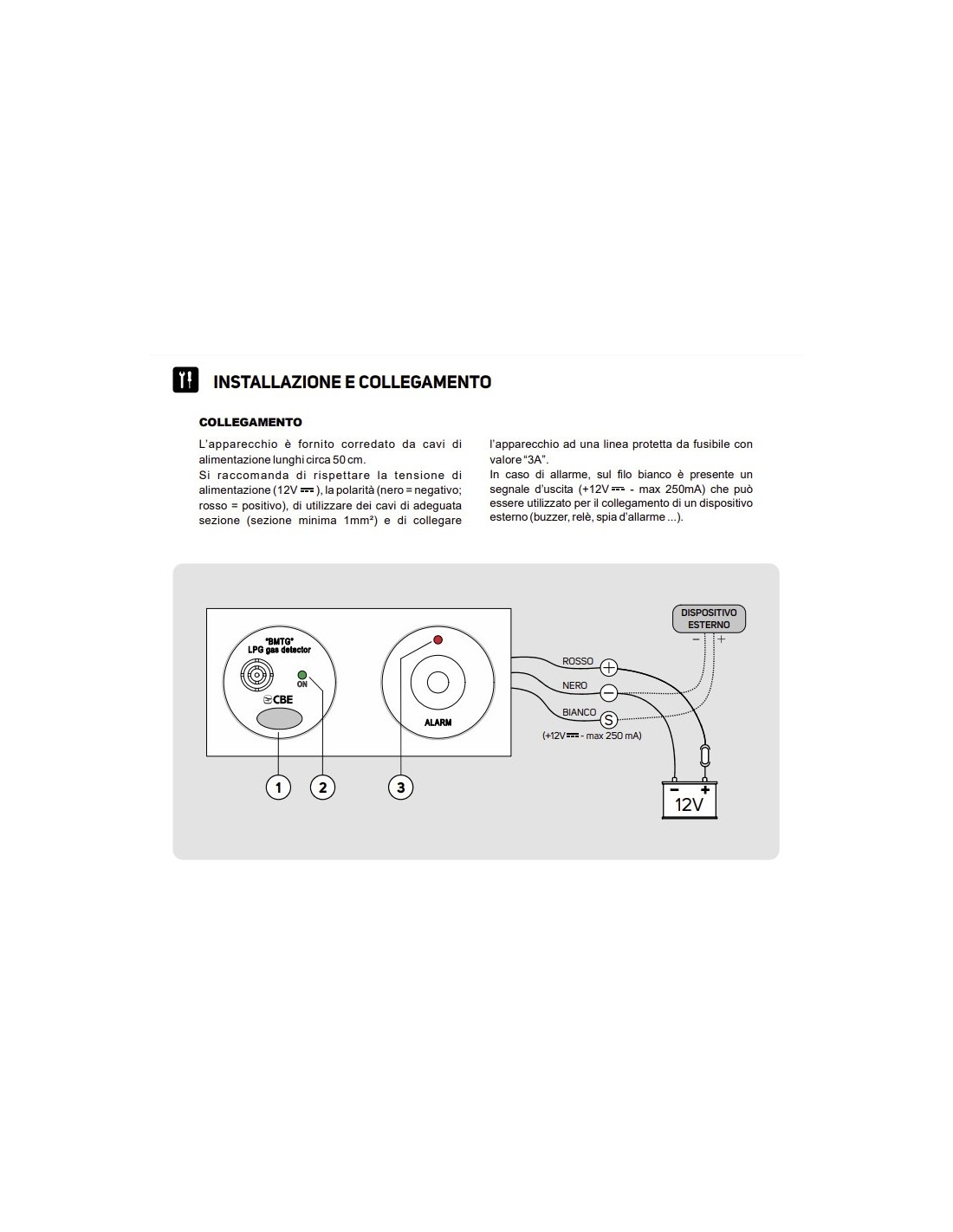 INSTALLAZIONE E COLLEGAMENTO

COLLEGAMENTO

L'apparecchio è fornito corredato da cavi di alimentazione lunghi circa 50 cm.
Si raccomanda di rispettare la tensione di alimentazione (12V ⎓ ), la polarità (nero = negativo; rosso = positivo), di utilizzare dei cavi di adeguata sezione (sezione minima 1mm²) e di collegare l'apparecchio ad una linea protetta da fusibile con valore "3A".
In caso di allarme, sul filo bianco è presente un segnale d'uscita (+12V ⎓ - max 250mA) che può essere utilizzato per il collegamento di un dispositivo esterno (buzzer, relè, spia d'allarme ...).

"BMTG"
LPG gas detector
ON
CBE
ALARM
DISPOSITIVO ESTERNO
− +
ROSSO
+
NERO
−
BIANCO
S
(+12V ⎓ - max 250 mA)
− +
12V
1
2
3