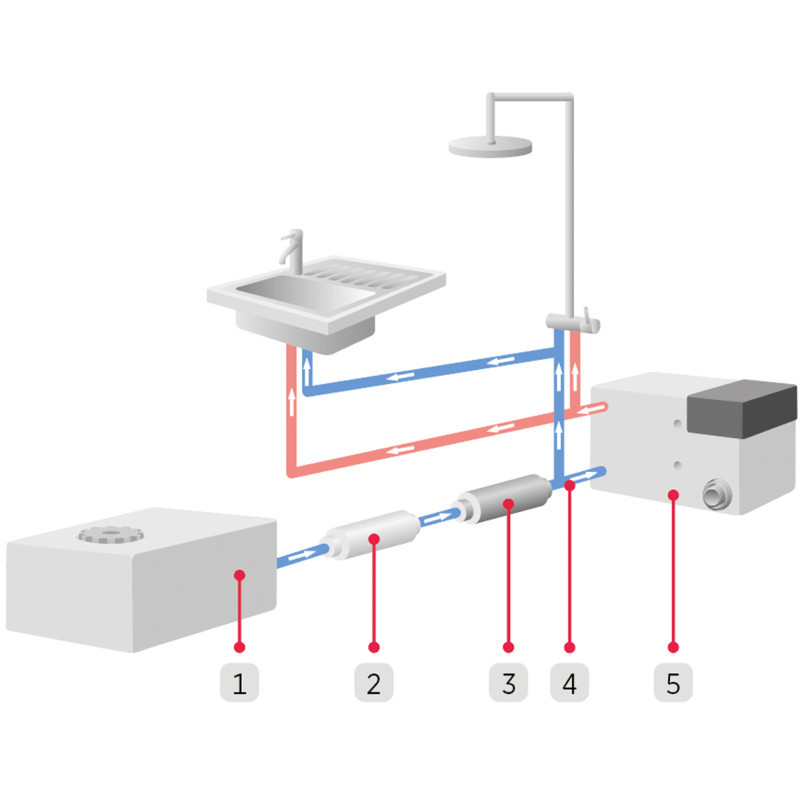 1 2 3 4 5