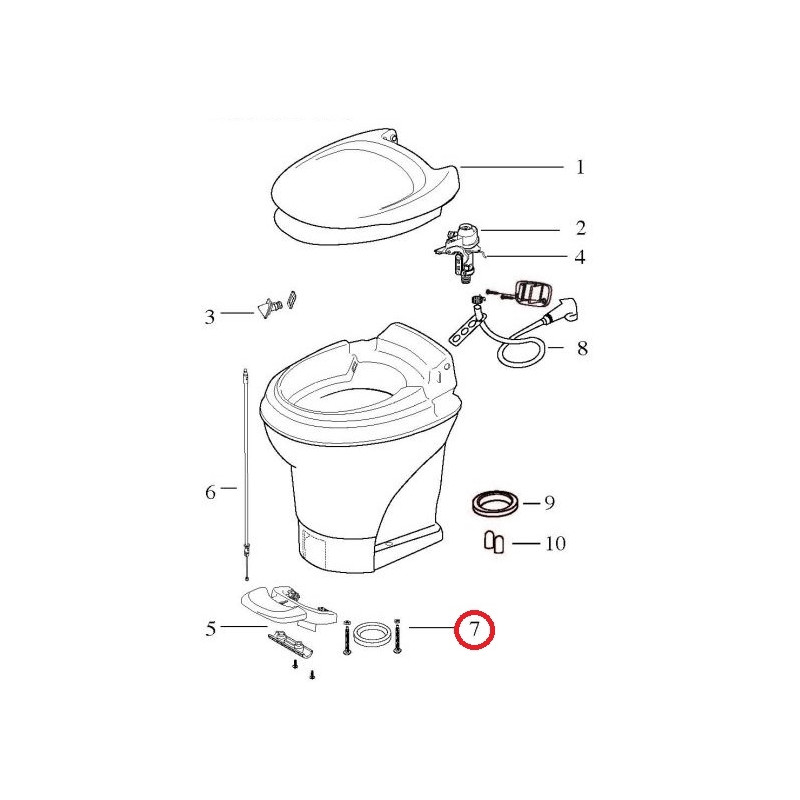 1
2
4
3
8
6
9
10
5
7