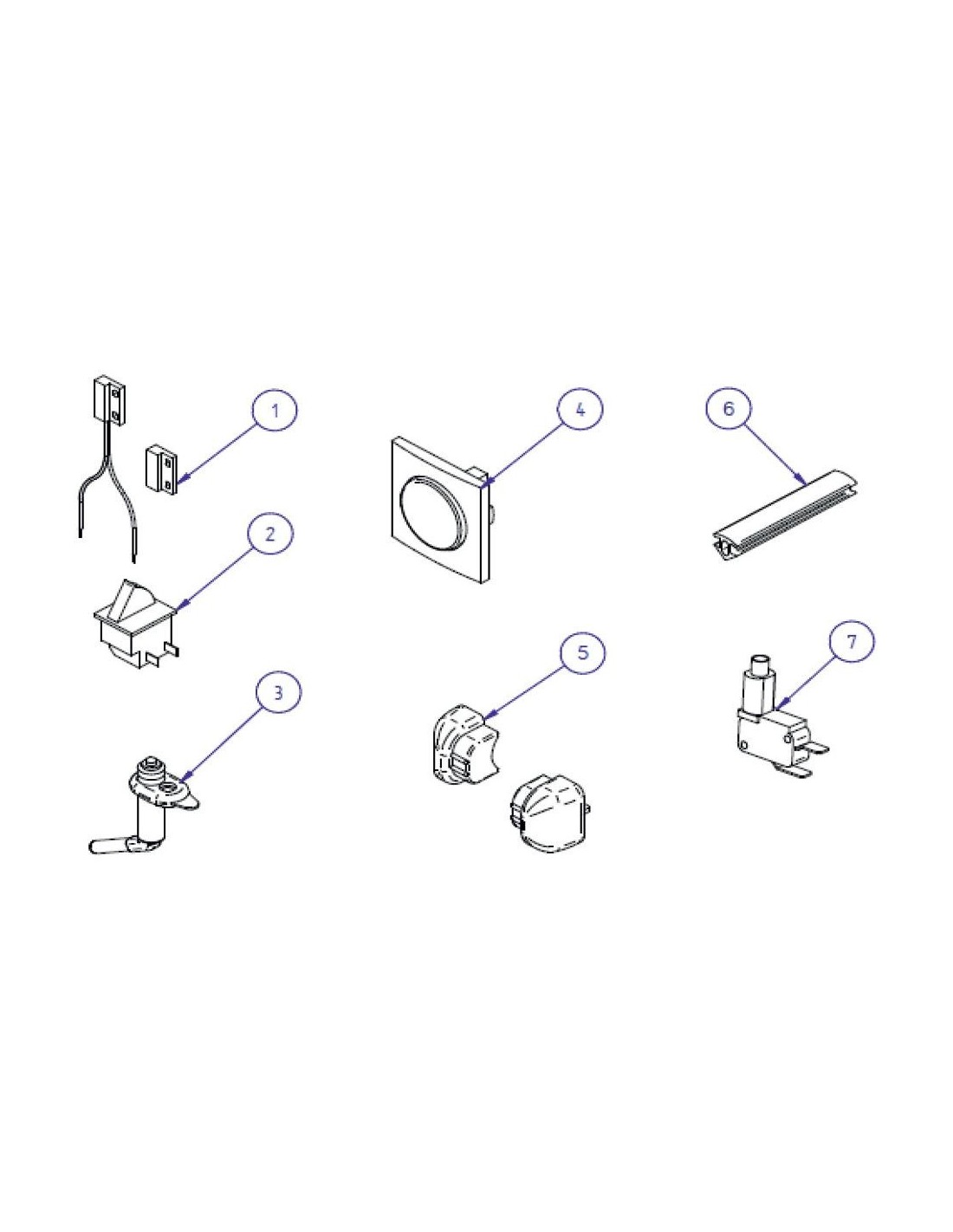 1
2
3
4
5
6
7