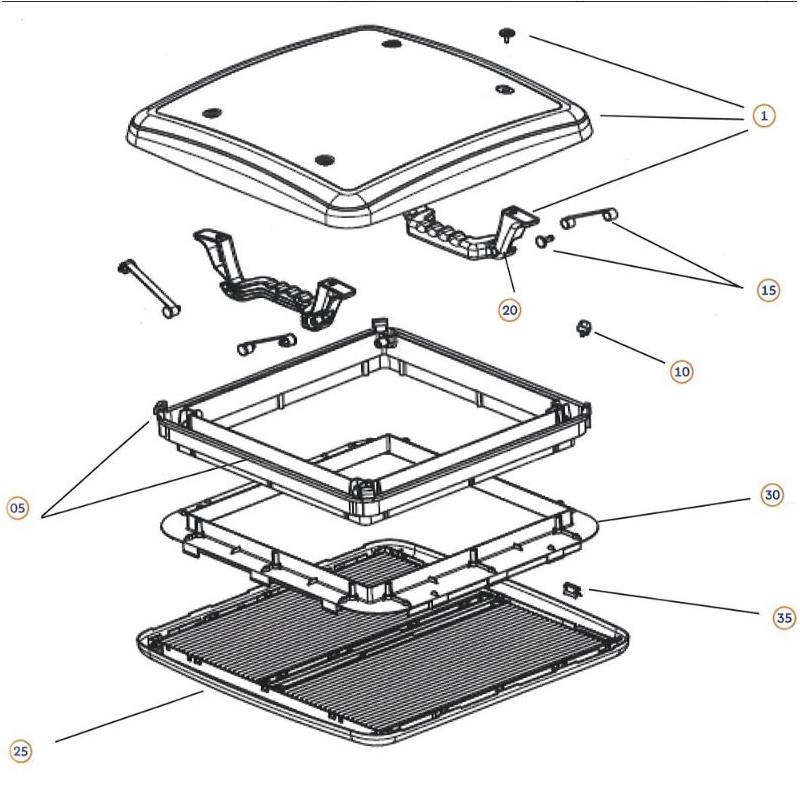 1

15

20

10

05

30

35

25