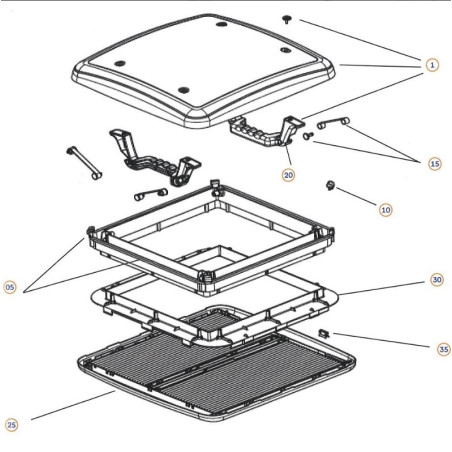 1
15
20
10
05
30
35
25