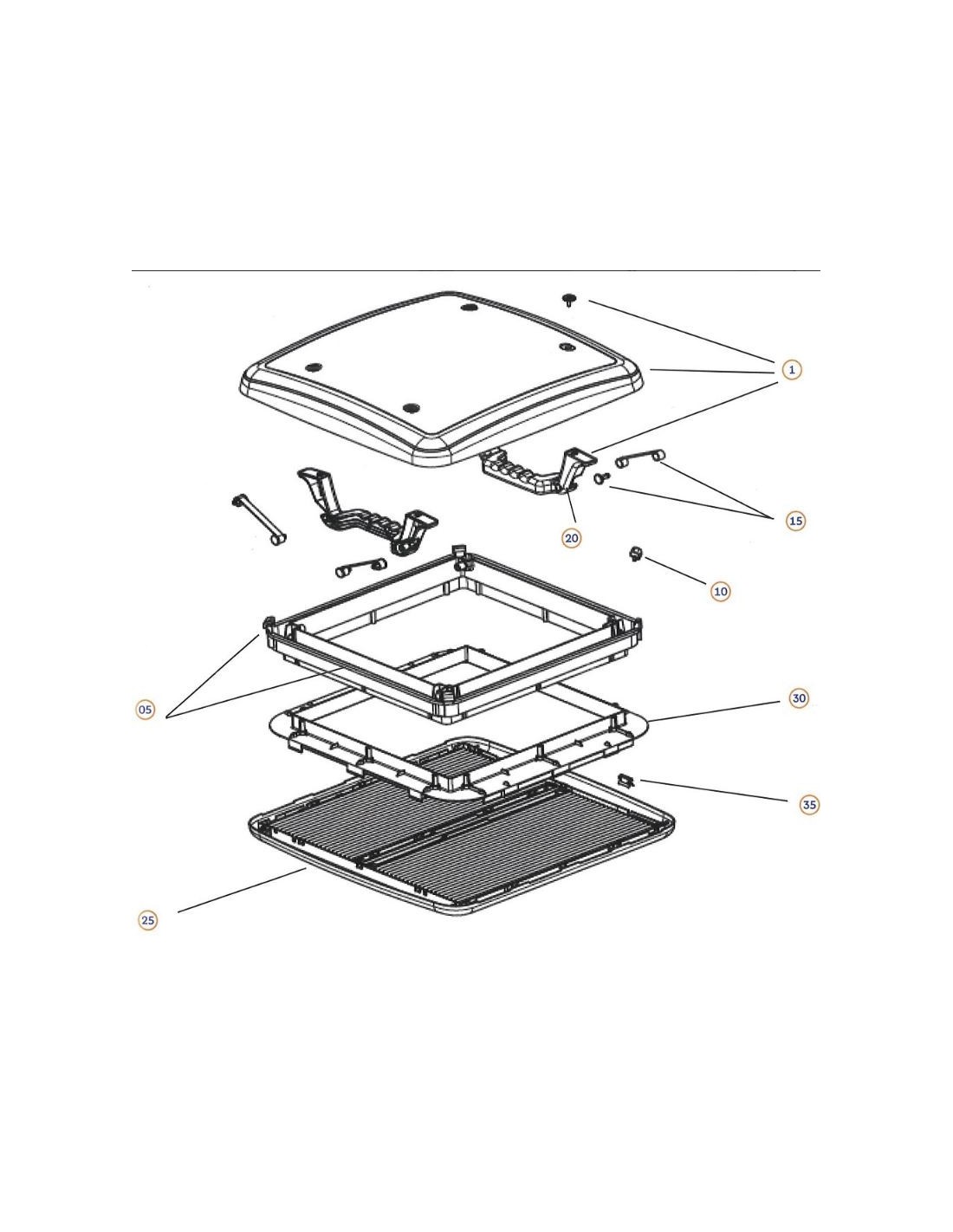 1

15

20

10

05

30

35

25