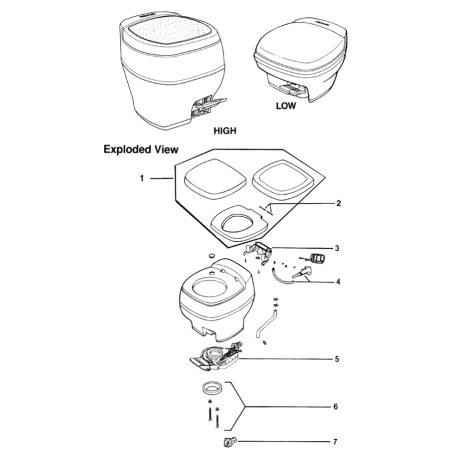 LOW

HIGH

Exploded View

1

2

3

4

5

6

7