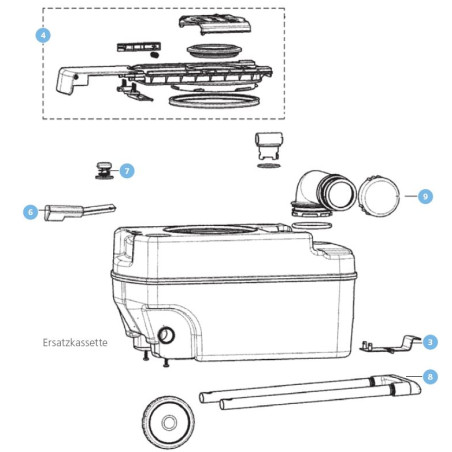 4

7

6

9

Ersatzkassette

3

8