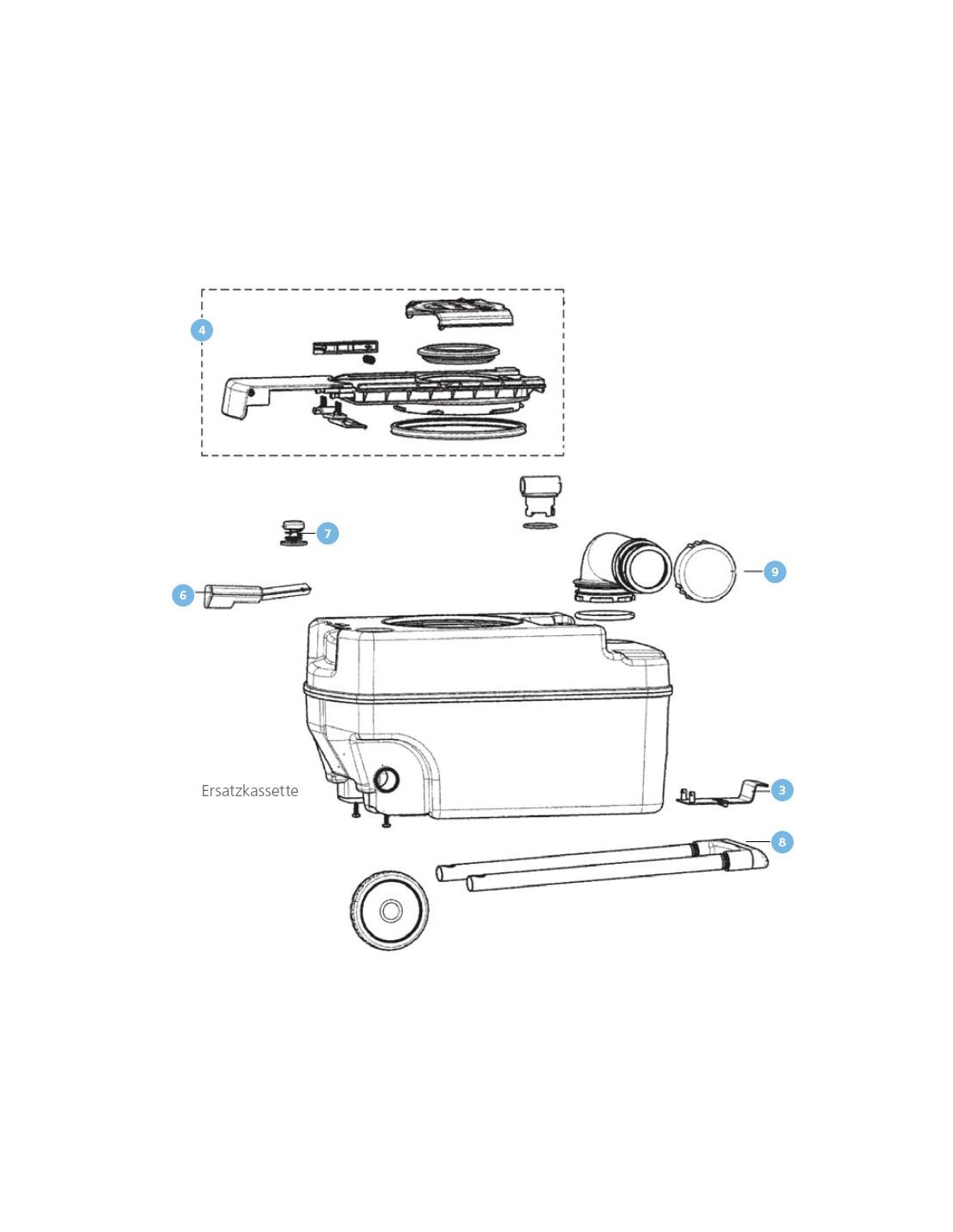 4

7

9

6

Ersatzkassette

3

8