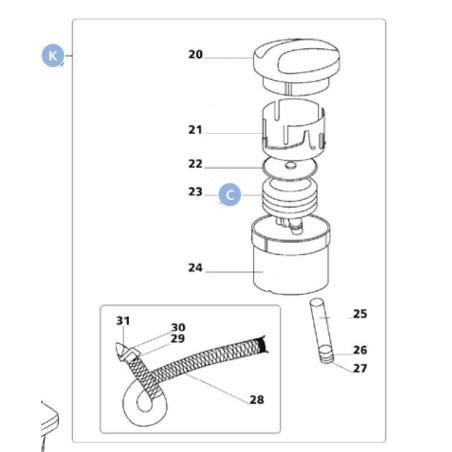 K
20
21
22
23
C
24
25
26
27
31
30
29
28