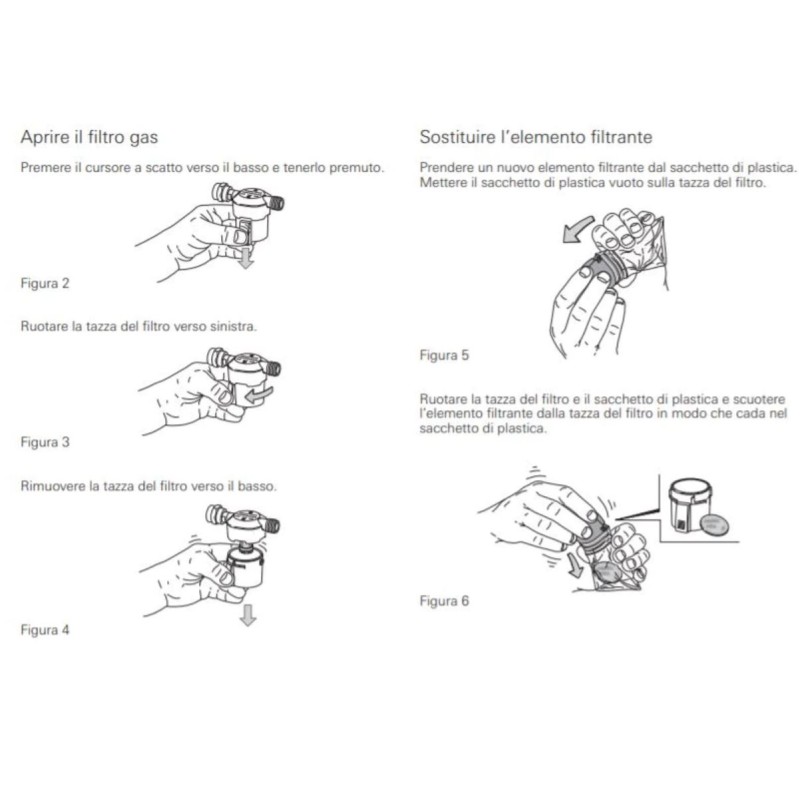 Aprire il filtro gas

Premere il cursore a scatto verso il basso e tenerlo premuto.

Figura 2

Ruotare la tazza del filtro verso sinistra.

Figura 3

Rimuovere la tazza del filtro verso il basso.

Figura 4

Sostituire l'elemento filtrante

Prendere un nuovo elemento filtrante dal sacchetto di plastica. Mettere il sacchetto di plastica vuoto sulla tazza del filtro.

Figura 5

Ruotare la tazza del filtro e il sacchetto di plastica e scuotere l'elemento filtrante dalla tazza del filtro in modo che cada nel sacchetto di plastica.

Figura 6