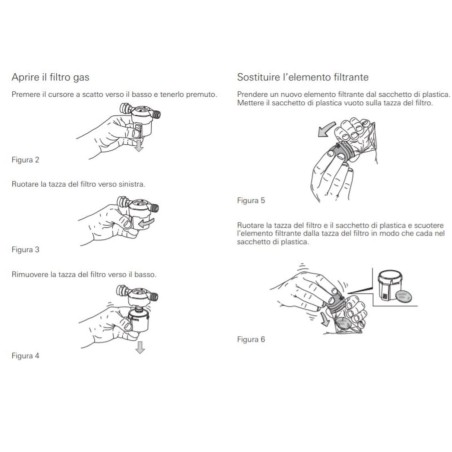 Aprire il filtro gas

Premere il cursore a scatto verso il basso e tenerlo premuto.

Figura 2

Ruotare la tazza del filtro verso sinistra.

Figura 3

Rimuovere la tazza del filtro verso il basso.

Figura 4

Sostituire l'elemento filtrante

Prendere un nuovo elemento filtrante dal sacchetto di plastica. Mettere il sacchetto di plastica vuoto sulla tazza del filtro.

Figura 5

Ruotare la tazza del filtro e il sacchetto di plastica e scuotere l'elemento filtrante dalla tazza del filtro in modo che cada nel sacchetto di plastica.

Figura 6