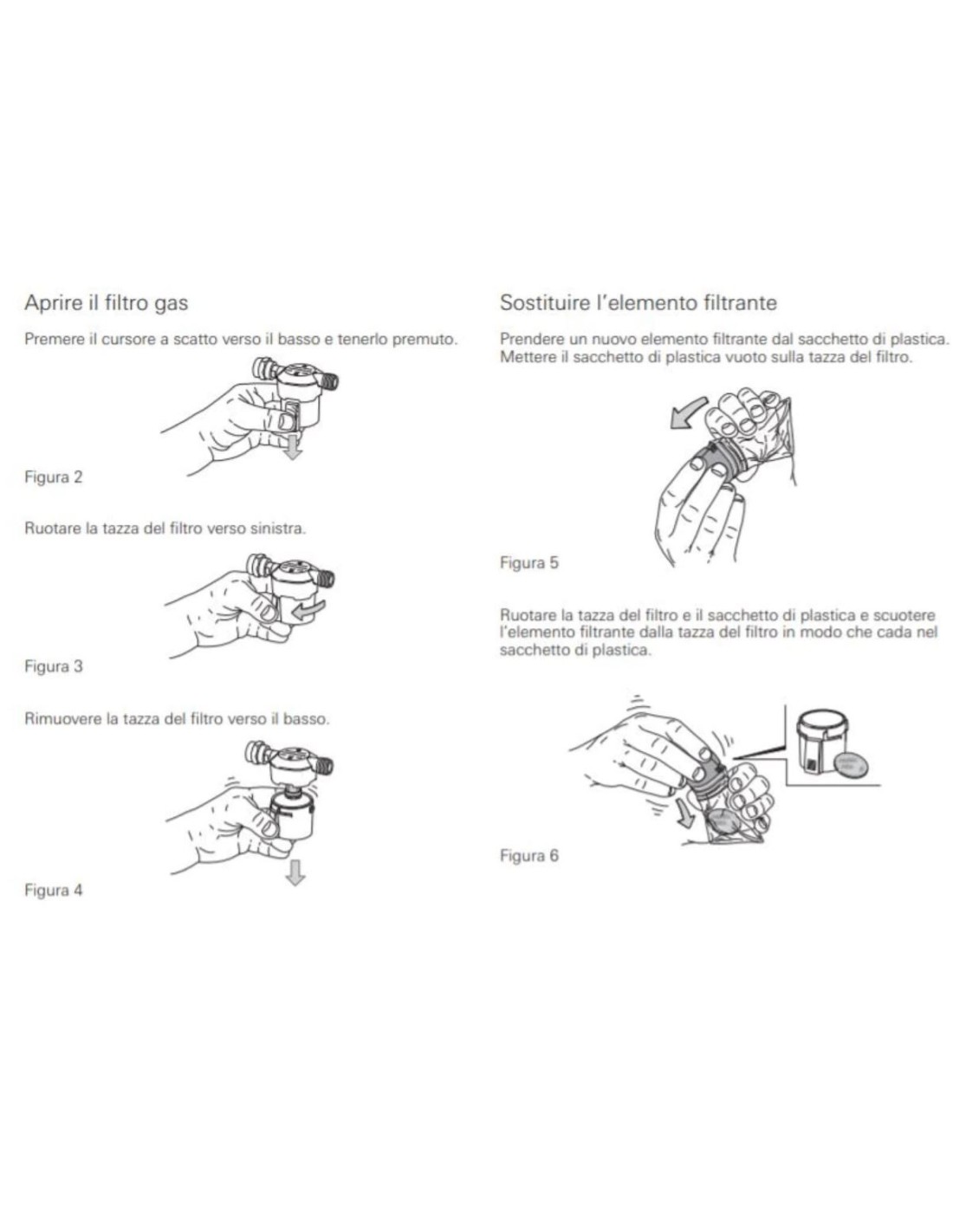 Aprire il filtro gas

Premere il cursore a scatto verso il basso e tenerlo premuto.

Figura 2

Ruotare la tazza del filtro verso sinistra.

Figura 3

Rimuovere la tazza del filtro verso il basso.

Figura 4

Sostituire l'elemento filtrante

Prendere un nuovo elemento filtrante dal sacchetto di plastica. Mettere il sacchetto di plastica vuoto sulla tazza del filtro.

Figura 5

Ruotare la tazza del filtro e il sacchetto di plastica e scuotere l'elemento filtrante dalla tazza del filtro in modo che cada nel sacchetto di plastica.

Figura 6